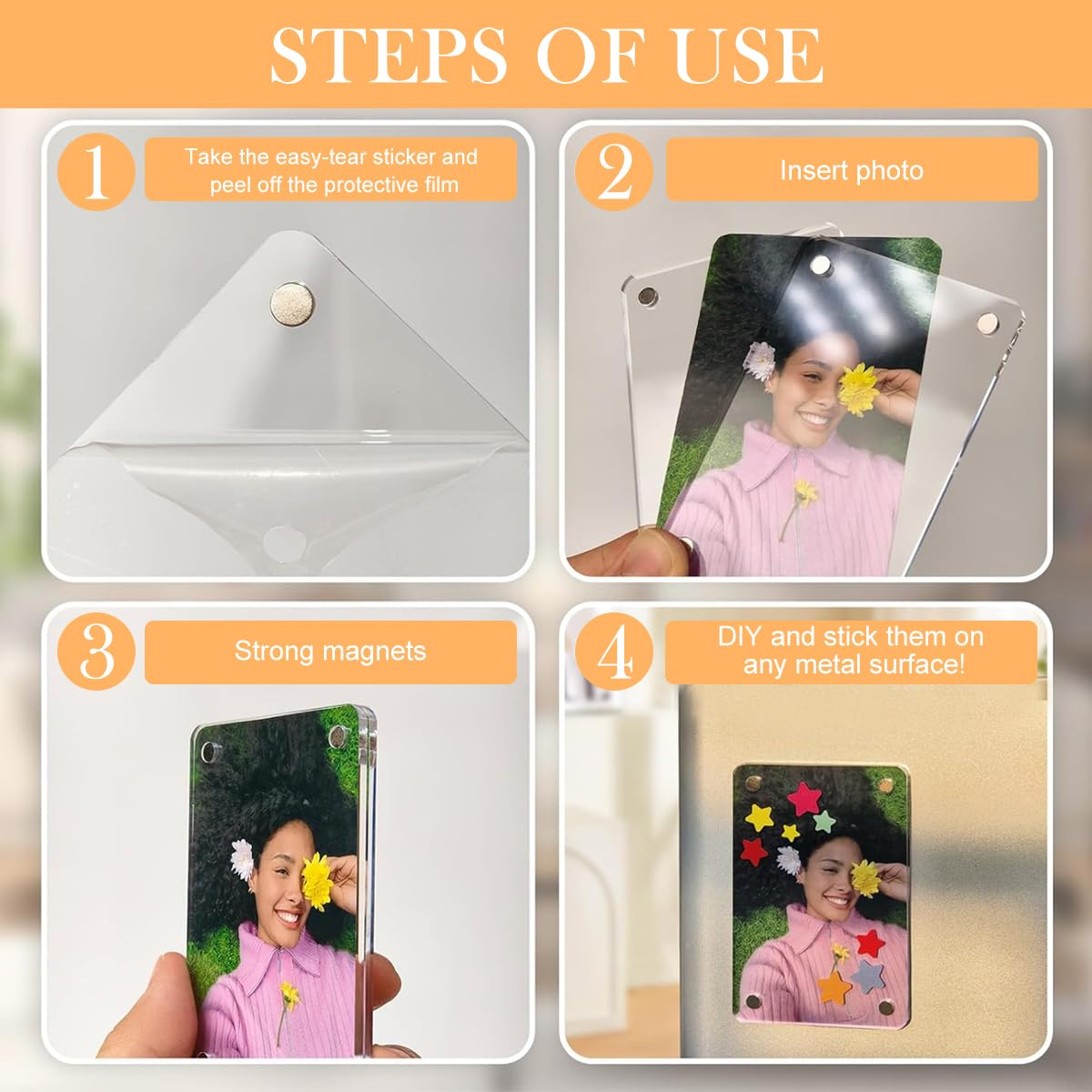 STEPS OF USE

1

Take the easy-tear sticker and peel off the protective film

2

Insert photo

3

Strong magnets

4

DIY and stick them on any metal surface!