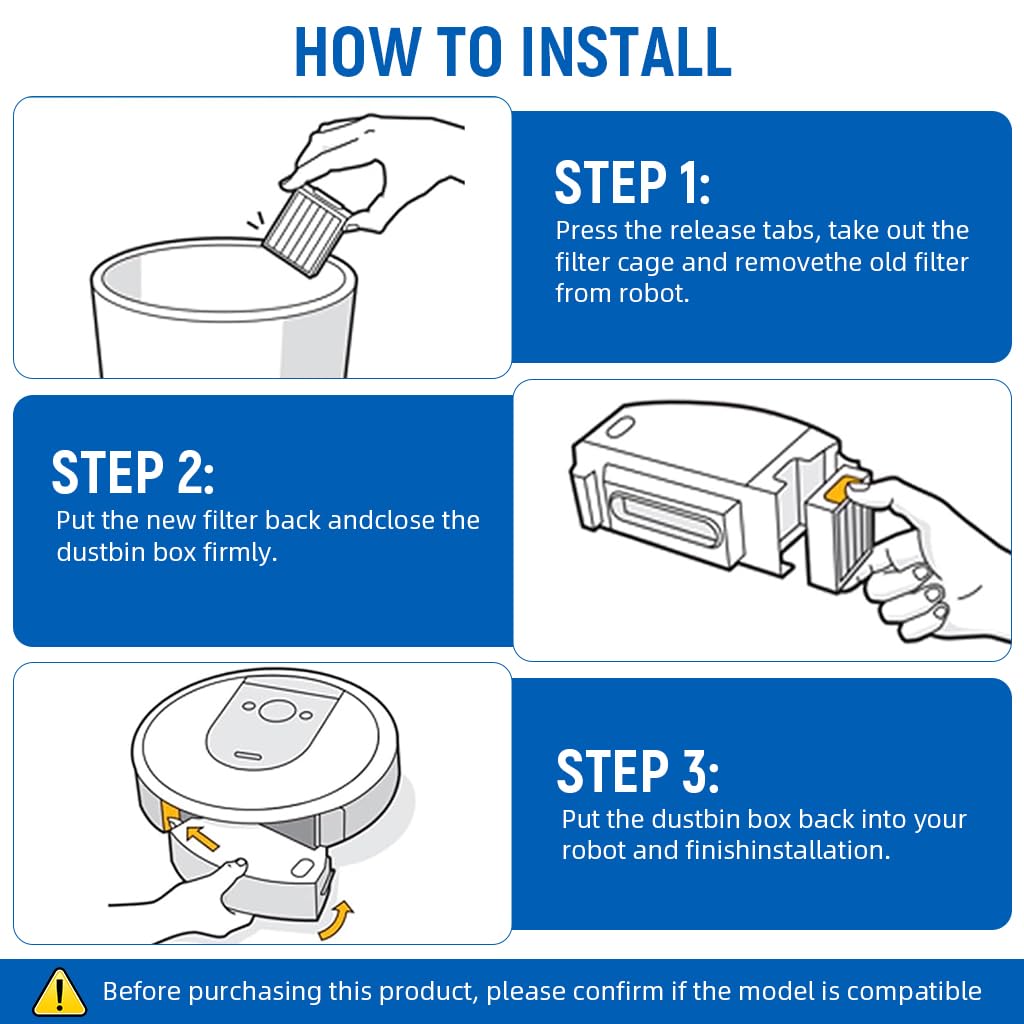 HOW TO INSTALL

STEP 1:
Press the release tabs, take out the filter cage and removethe old filter from robot.

STEP 2:
Put the new filter back andclose the dustbin box firmly.

STEP 3:
Put the dustbin box back into your robot and finishinstallation.

Before purchasing this product, please confirm if the model is compatible