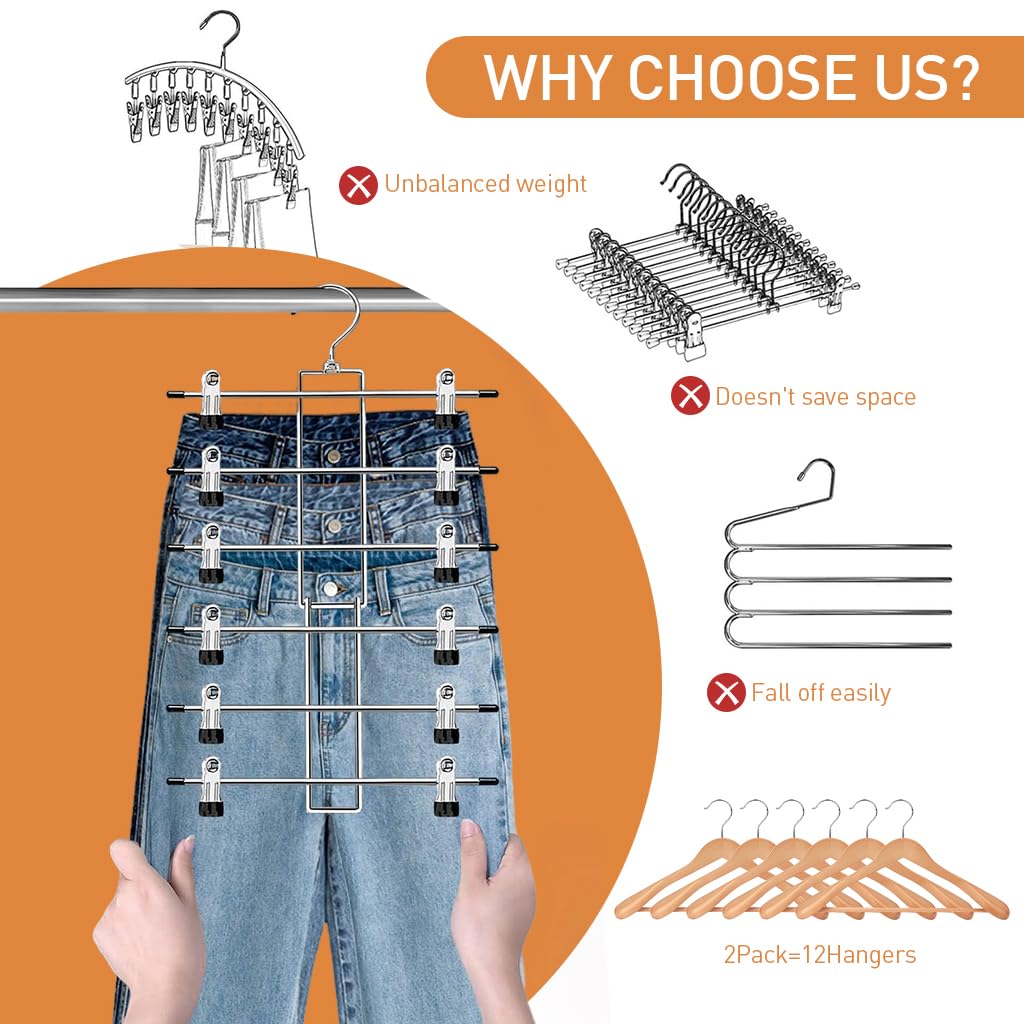 WHY CHOOSE US?

Unbalanced weight

Doesn't save space

Fall off easily

2Pack=12Hangers