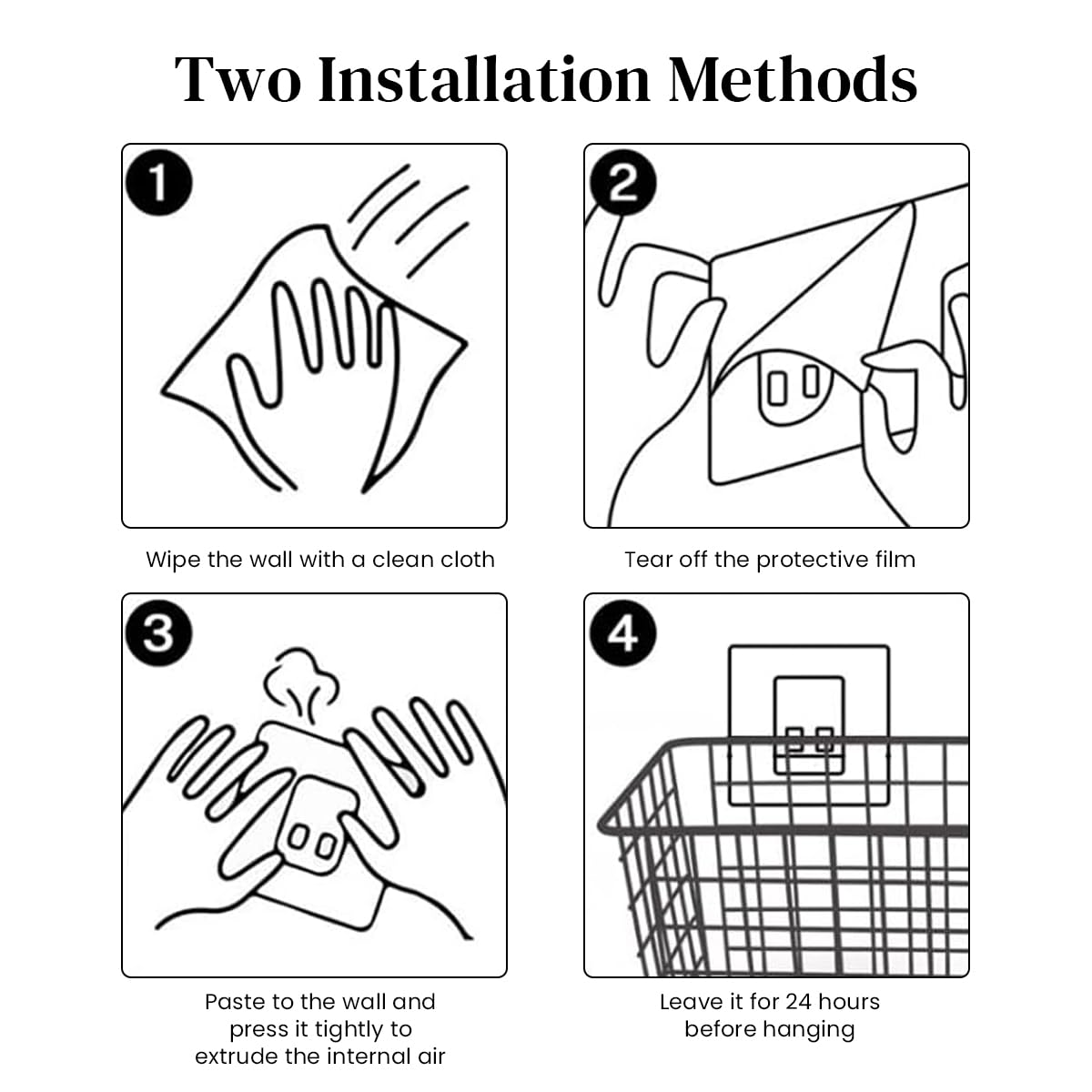 Two Installation Methods

1

Wipe the wall with a clean cloth

2

Tear off the protective film

3

Paste to the wall and press it tightly to extrude the internal air

4

Leave it for 24 hours before hanging