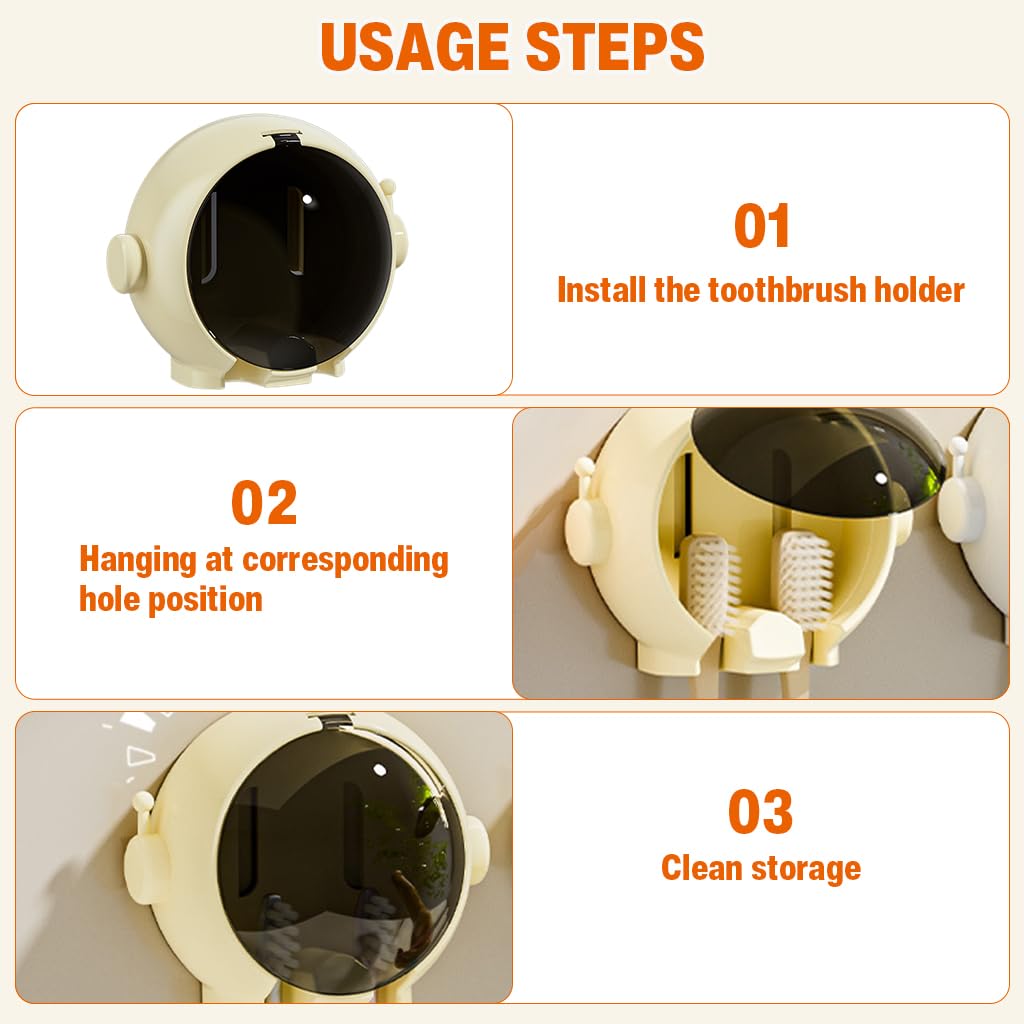 USAGE STEPS

01
Install the toothbrush holder

02
Hanging at corresponding hole position

03
Clean storage