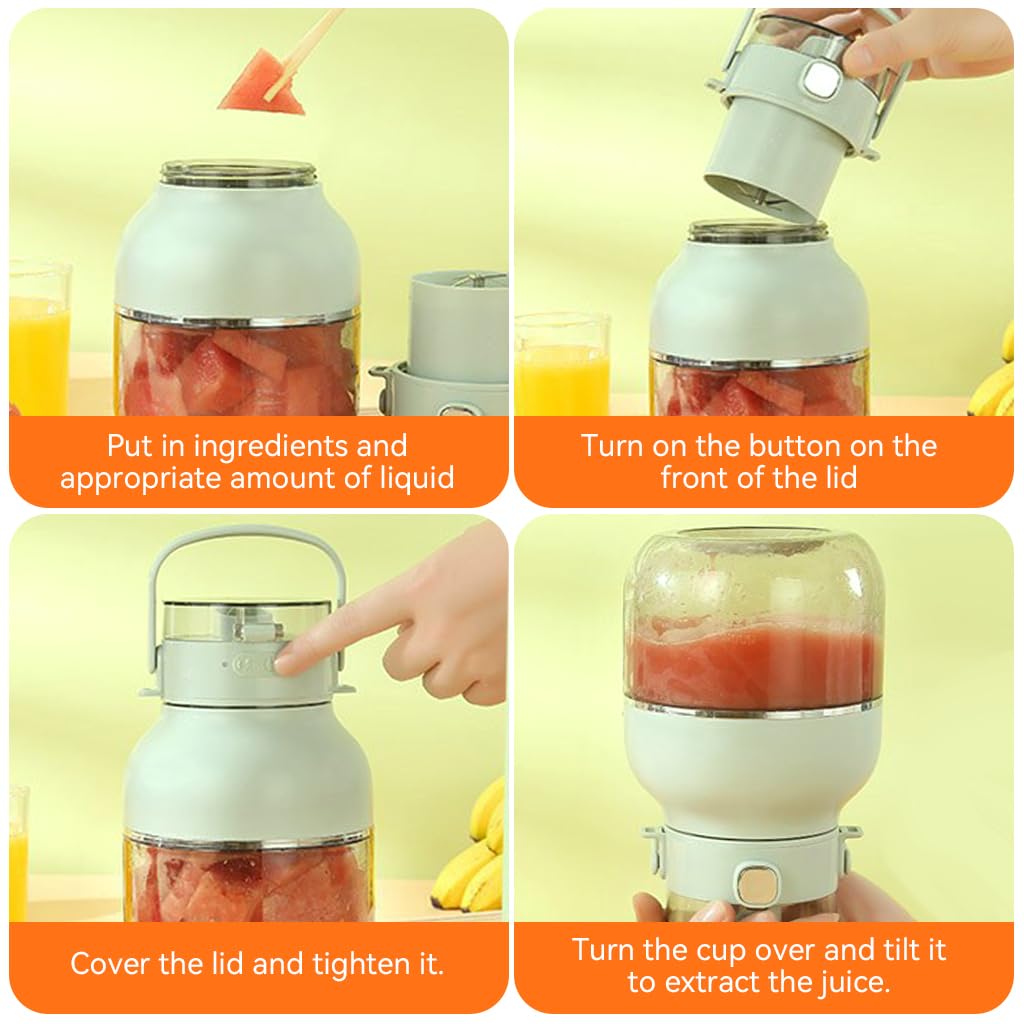 Put in ingredients and appropriate amount of liquid

Turn on the button on the front of the lid

Cover the lid and tighten it.

Turn the cup over and tilt it to extract the juice.