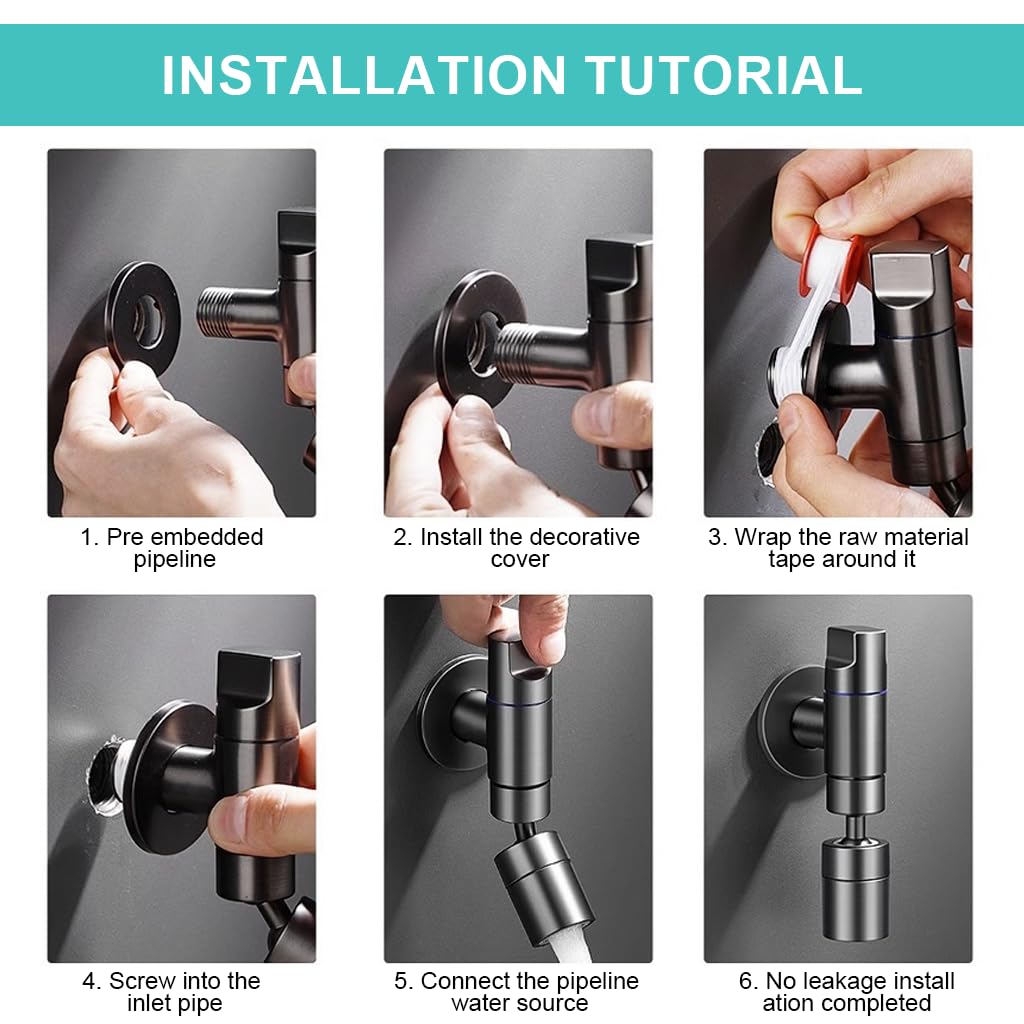 INSTALLATION TUTORIAL

1. Pre embedded pipeline

2. Install the decorative cover

3. Wrap the raw material tape around it

4. Screw into the inlet pipe

5. Connect the pipeline water source

6. No leakage install ation completed