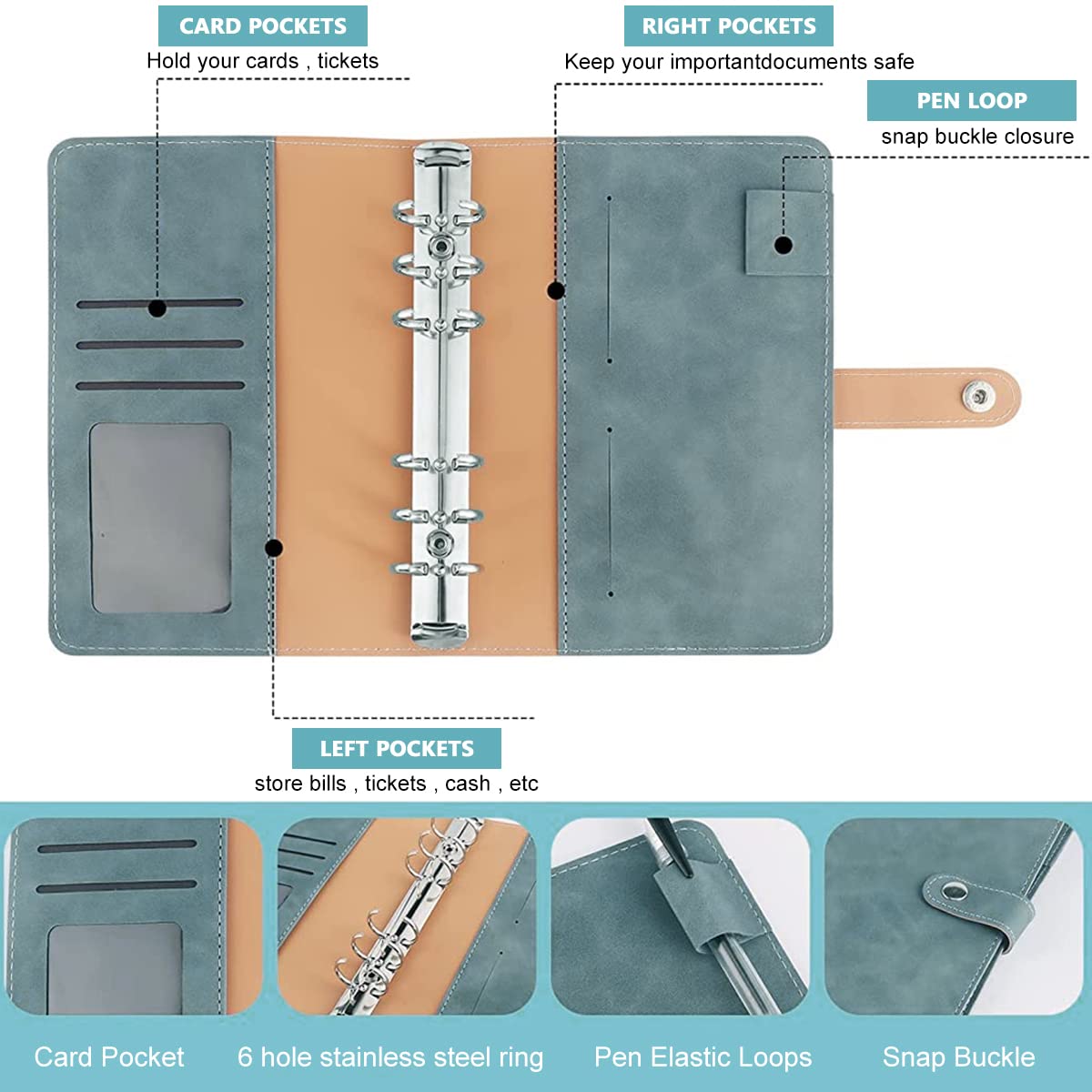 CARD POCKETS
Hold your cards , tickets

RIGHT POCKETS
Keep your importantdocuments safe

PEN LOOP
snap buckle closure

LEFT POCKETS
store bills , tickets , cash , etc

Card Pocket

6 hole stainless steel ring

Pen Elastic Loops

Snap Buckle