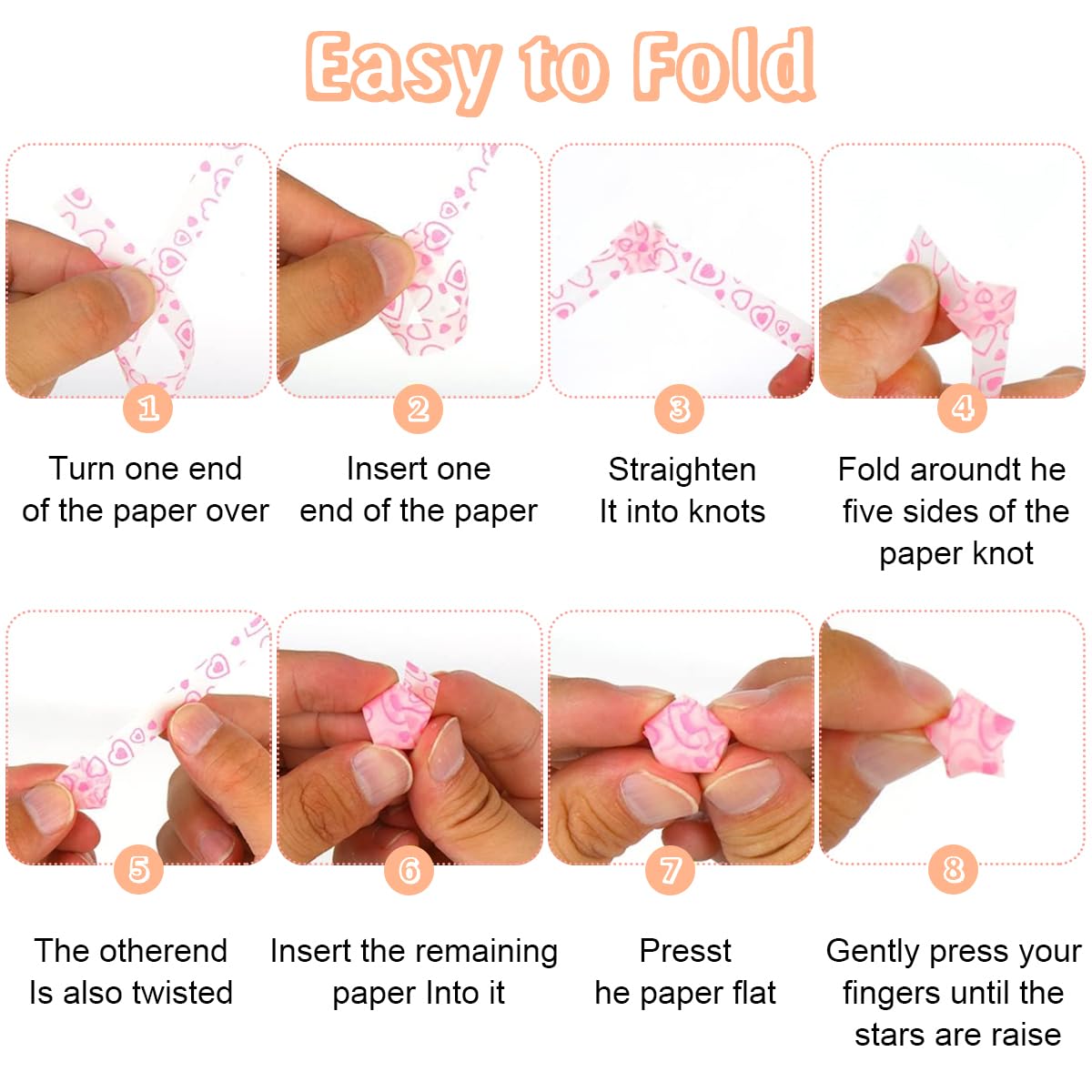 Easy to Fold

1
Turn one end of the paper over

2
Insert one end of the paper

3
Straighten It into knots

4
Fold aroundt he five sides of the paper knot

5
The otherend Is also twisted

6
Insert the remaining paper Into it

7
Presst he paper flat

8
Gently press your fingers until the stars are raise