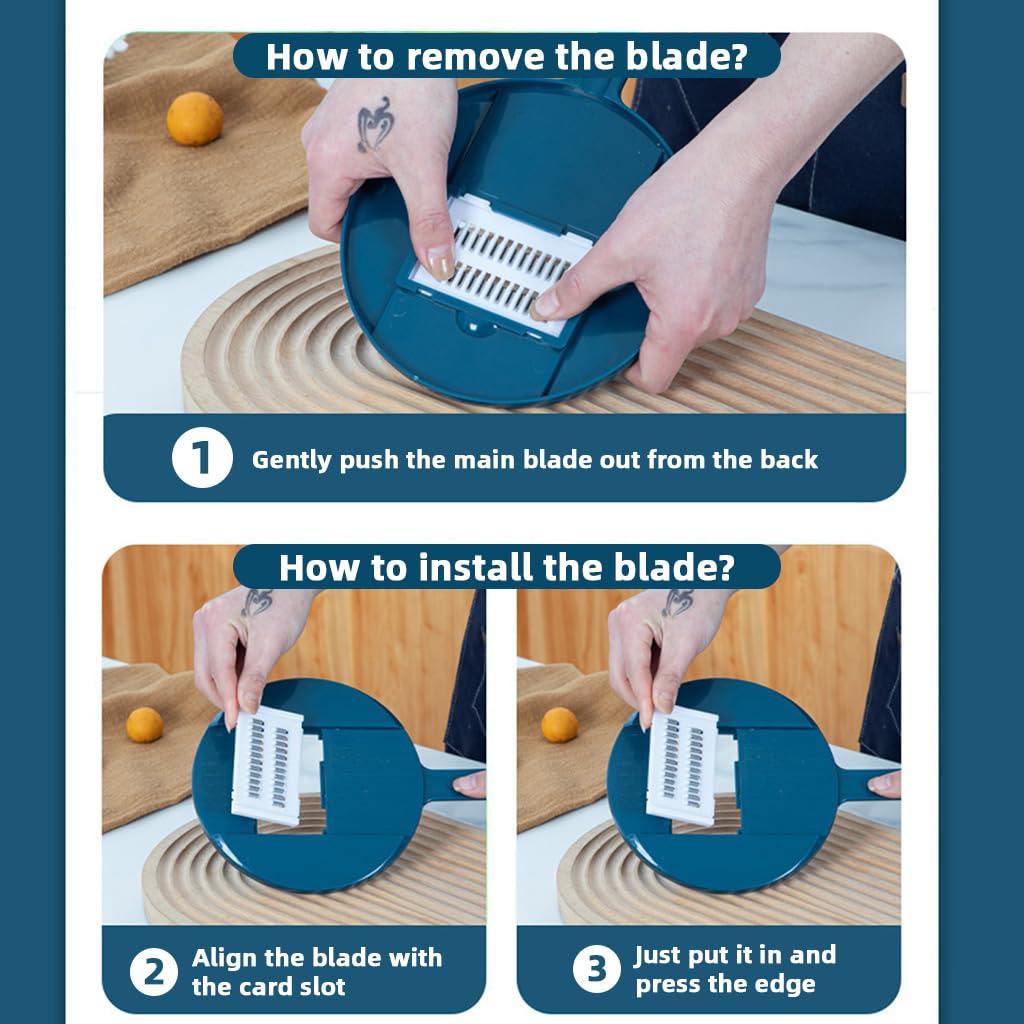 How to remove the blade?

1 Gently push the main blade out from the back

How to install the blade?

2 Align the blade with the card slot

3 Just put it in and press the edge