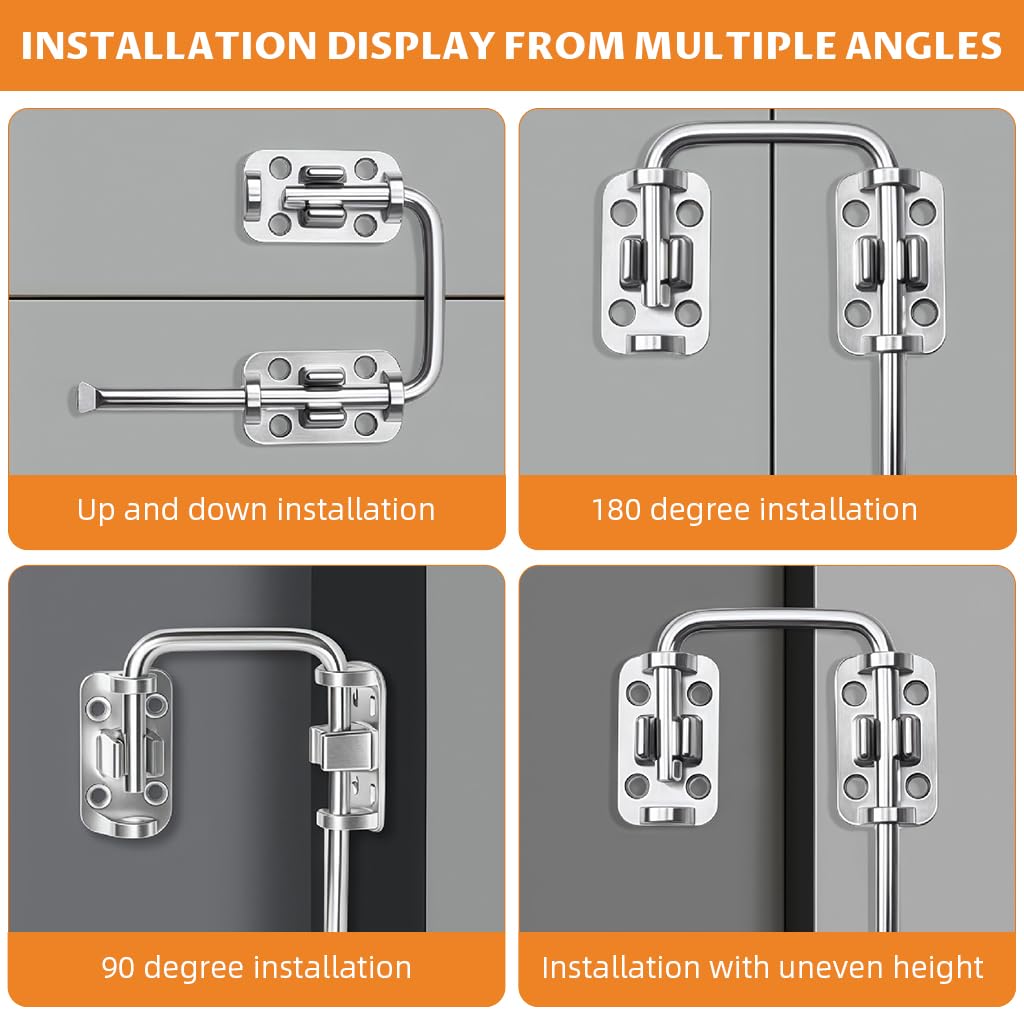 INSTALLATION DISPLAY FROM MULTIPLE ANGLES

Up and down installation

180 degree installation

90 degree installation

Installation with uneven height