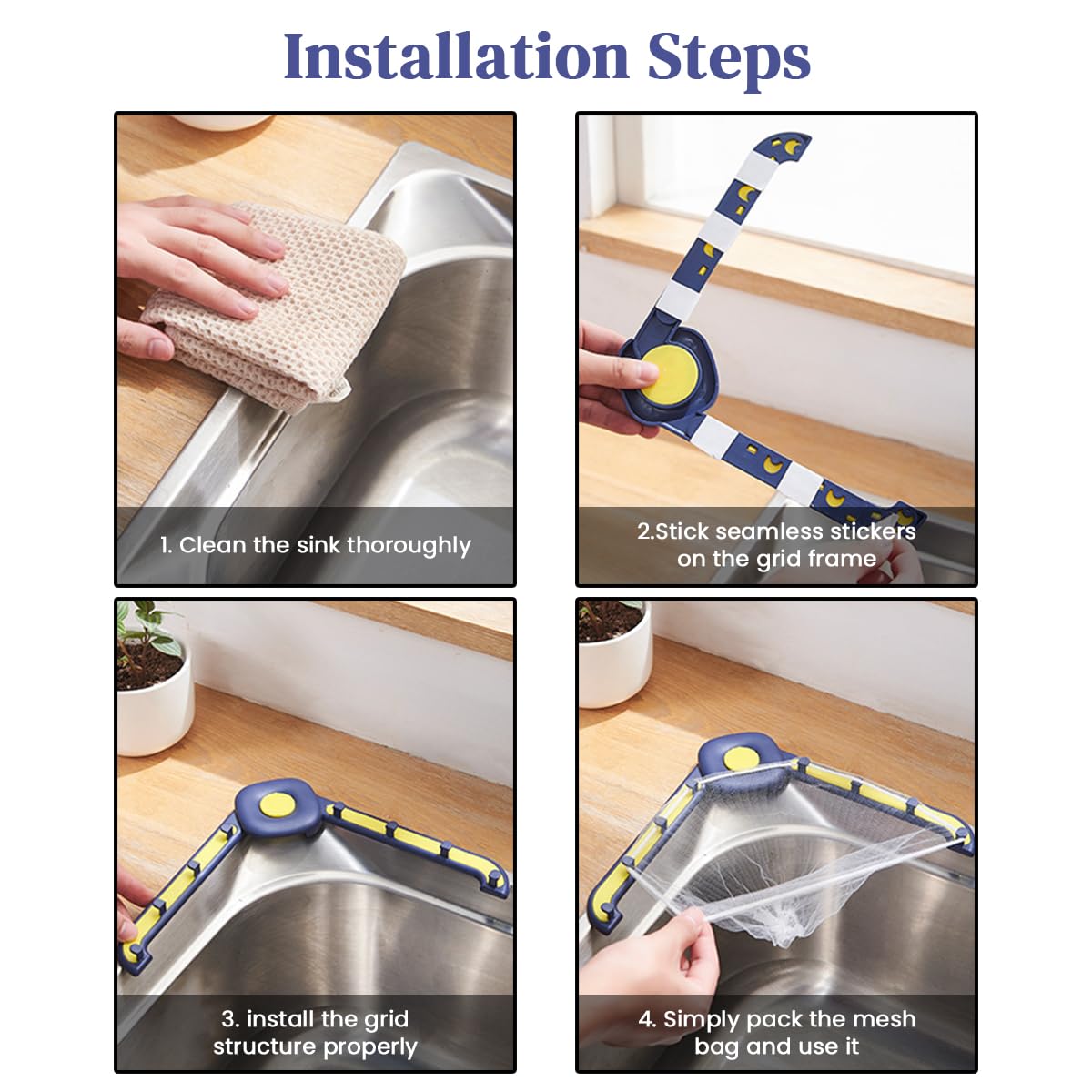 Installation Steps

1. Clean the sink thoroughly

2.Stick seamless stickers on the grid frame

3. install the grid structure properly

4. Simply pack the mesh bag and use it