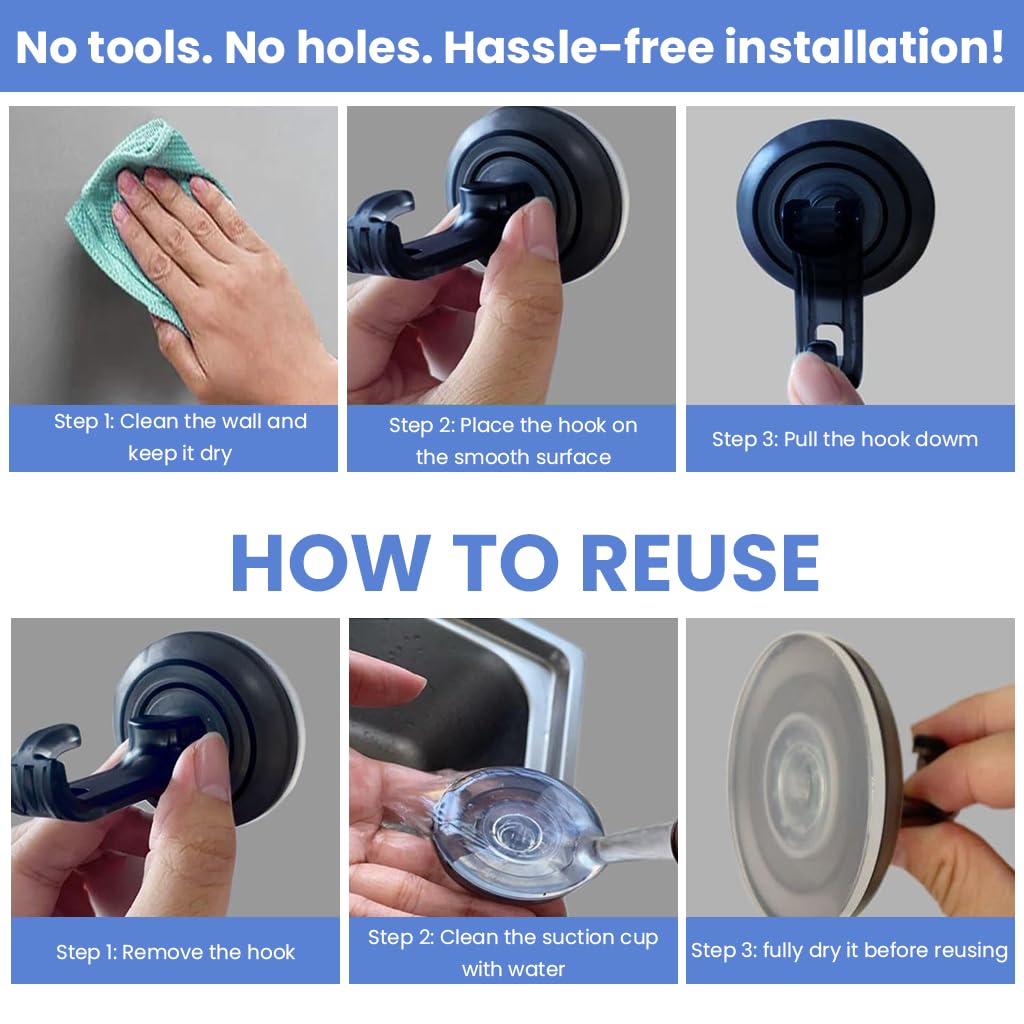 No tools. No holes. Hassle-free installation!

Step 1: Clean the wall and keep it dry

Step 2: Place the hook on the smooth surface

Step 3: Pull the hook dowm

HOW TO REUSE

Step 1: Remove the hook

Step 2: Clean the suction cup with water

Step 3: fully dry it before reusing