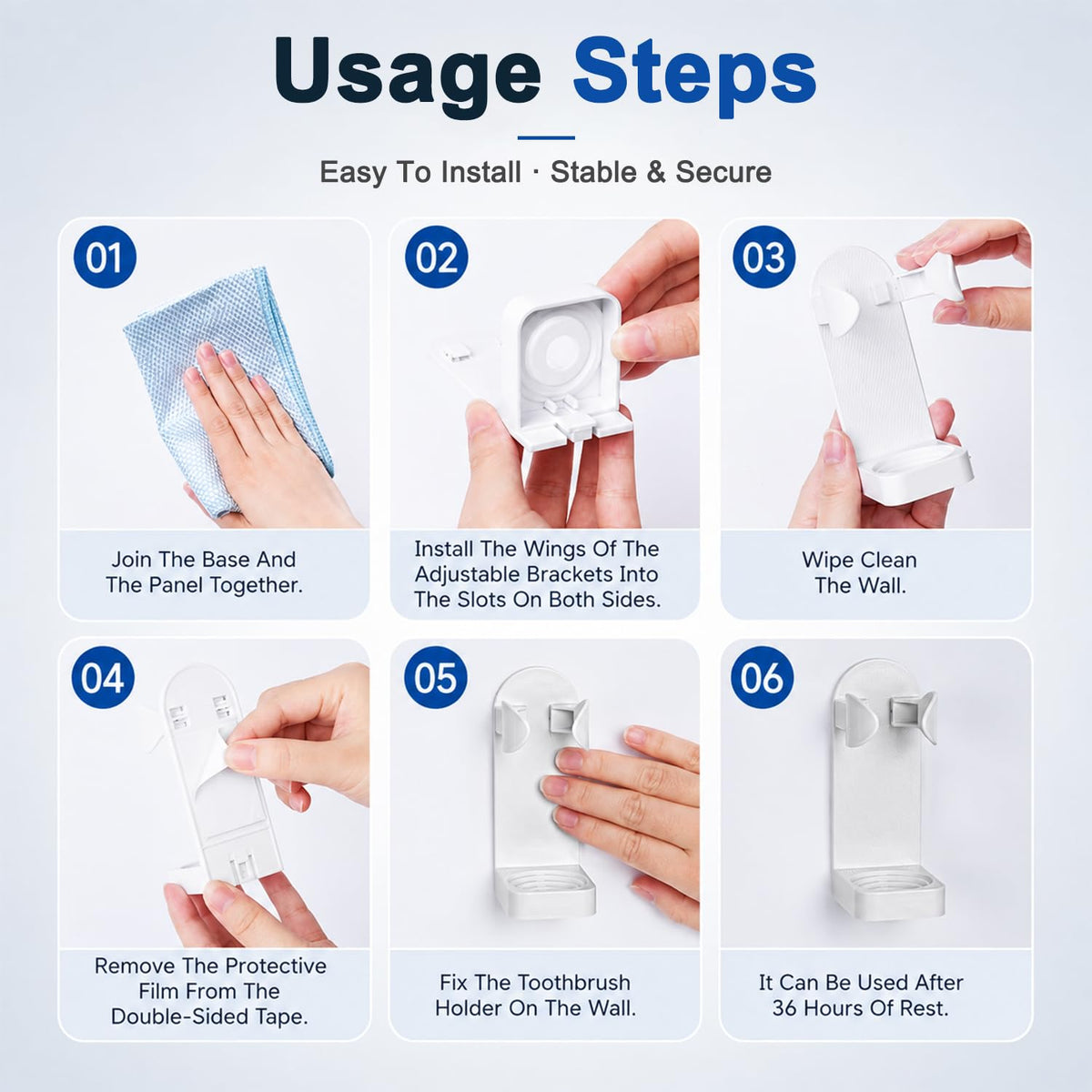 Usage Steps

Easy To Install · Stable & Secure

01

Join The Base And The Panel Together.

02

Install The Wings Of The Adjustable Brackets Into The Slots On Both Sides.

03

Wipe Clean The Wall.

04

Remove The Protective Film From The Double-Sided Tape.

05

Fix The Toothbrush Holder On The Wall.

06

It Can Be Used After 36 Hours Of Rest.