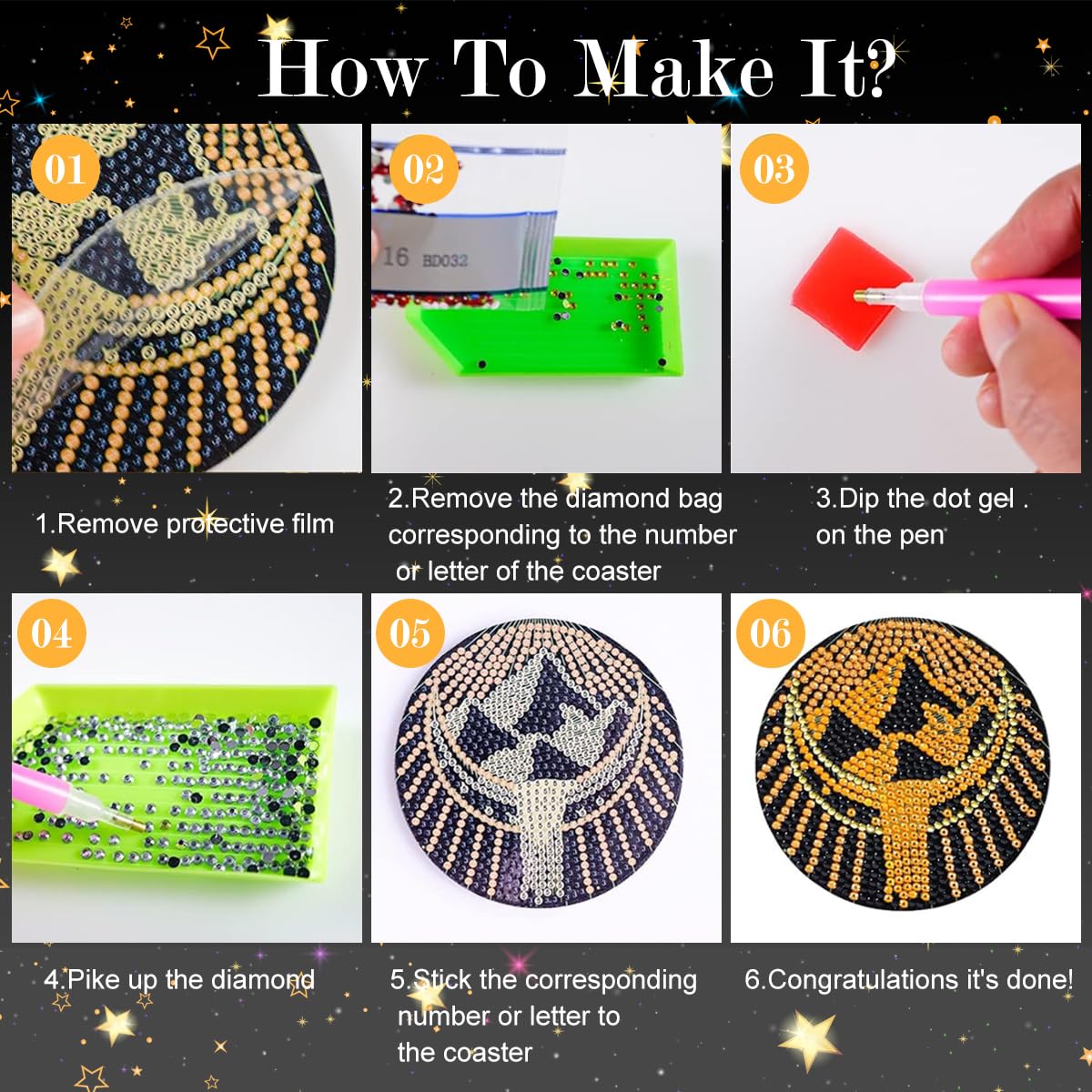 How To Make It?

01

02

16 BD032

03

1.Remove protective film

2.Remove the diamond bag corresponding to the number or letter of the coaster

3.Dip the dot gel on the pen

04

05

06

4.Pike up the diamond

5.Stick the corresponding number or letter to the coaster

6.Congratulations it's done!