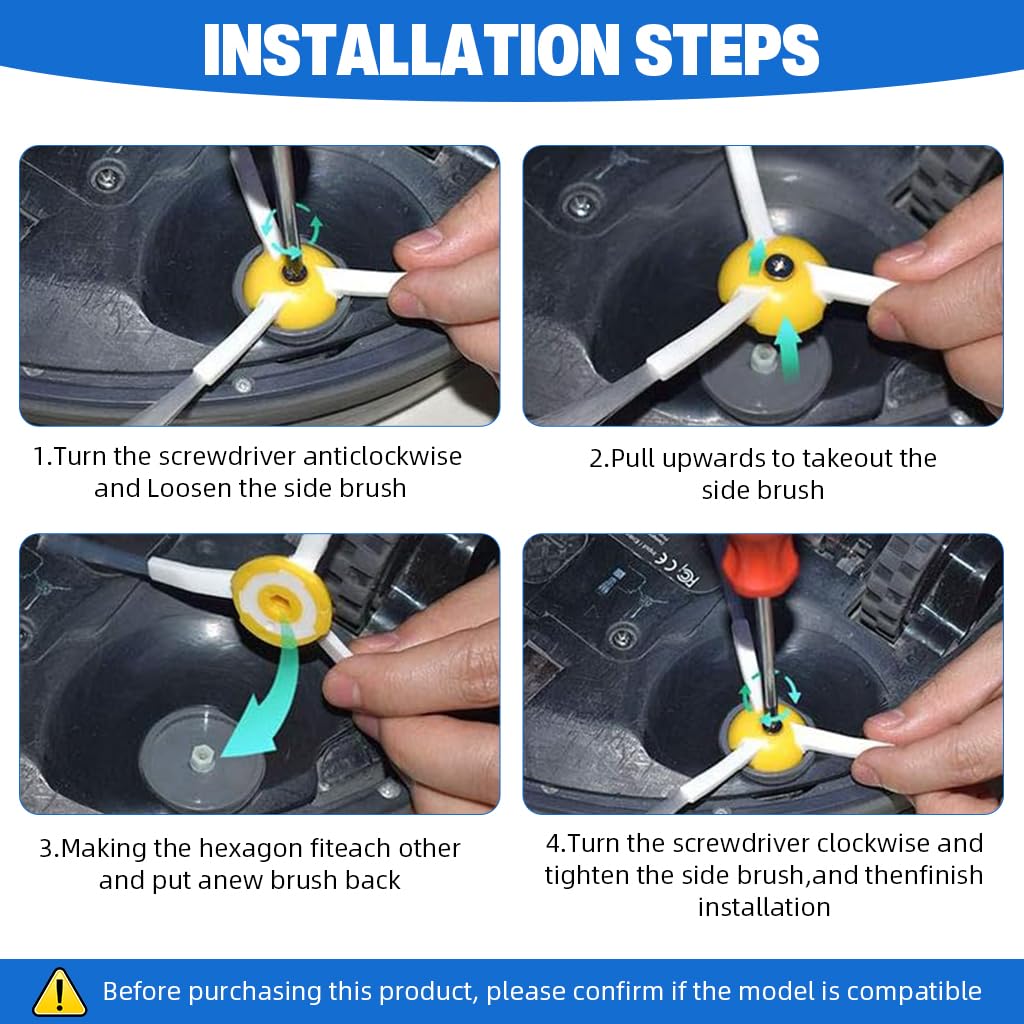 INSTALLATION STEPS

1.Turn the screwdriver anticlockwise and Loosen the side brush

2.Pull upwards to takeout the side brush

3.Making the hexagon fiteach other and put anew brush back

4.Turn the screwdriver clockwise and tighten the side brush,and thenfinish installation

Before purchasing this product, please confirm if the model is compatible