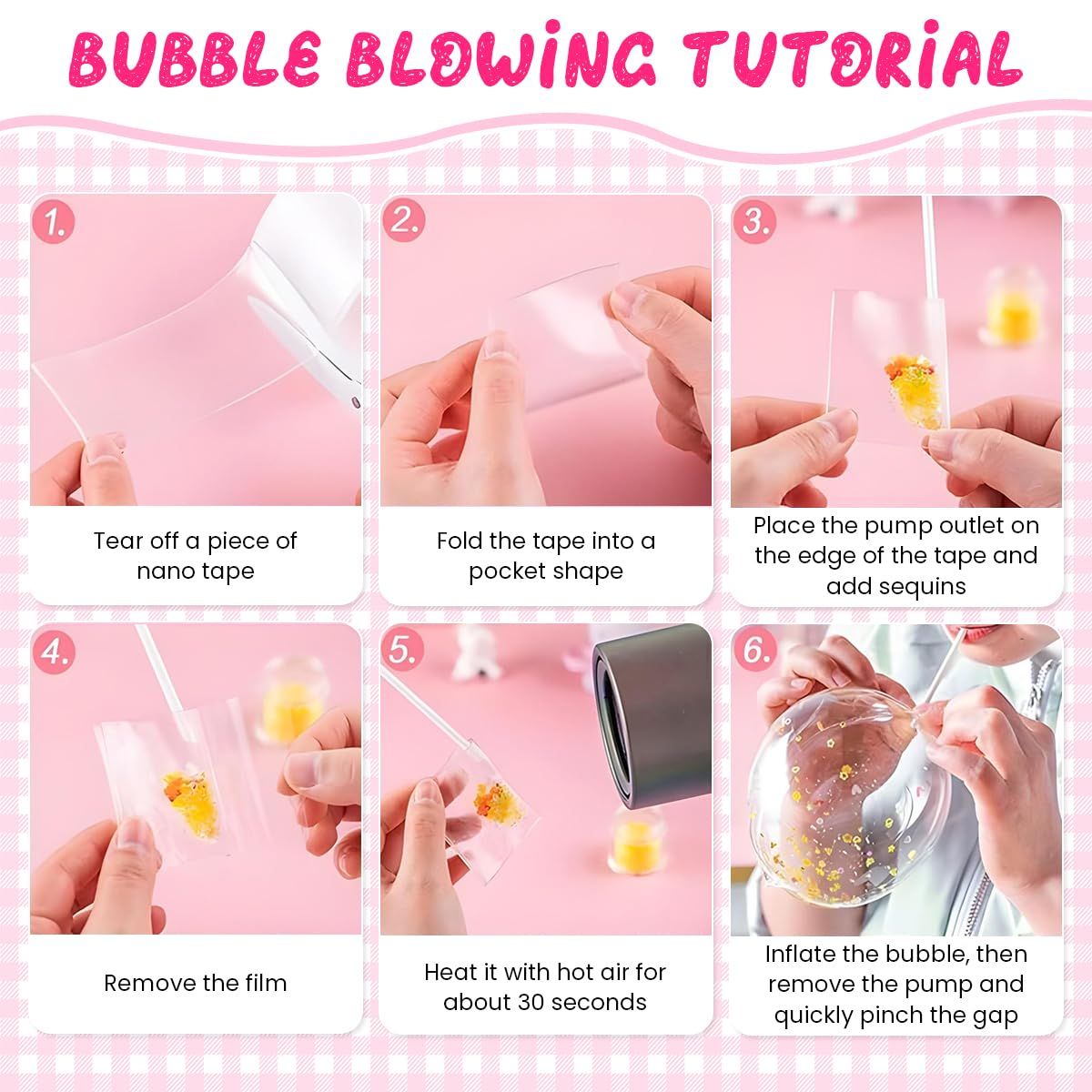 BUBBLE BLOWING TUTORIAL

1.
Tear off a piece of nano tape

2.
Fold the tape into a pocket shape

3.
Place the pump outlet on the edge of the tape and add sequins

4.
Remove the film

5.
Heat it with hot air for about 30 seconds

6.
Inflate the bubble, then remove the pump and quickly pinch the gap