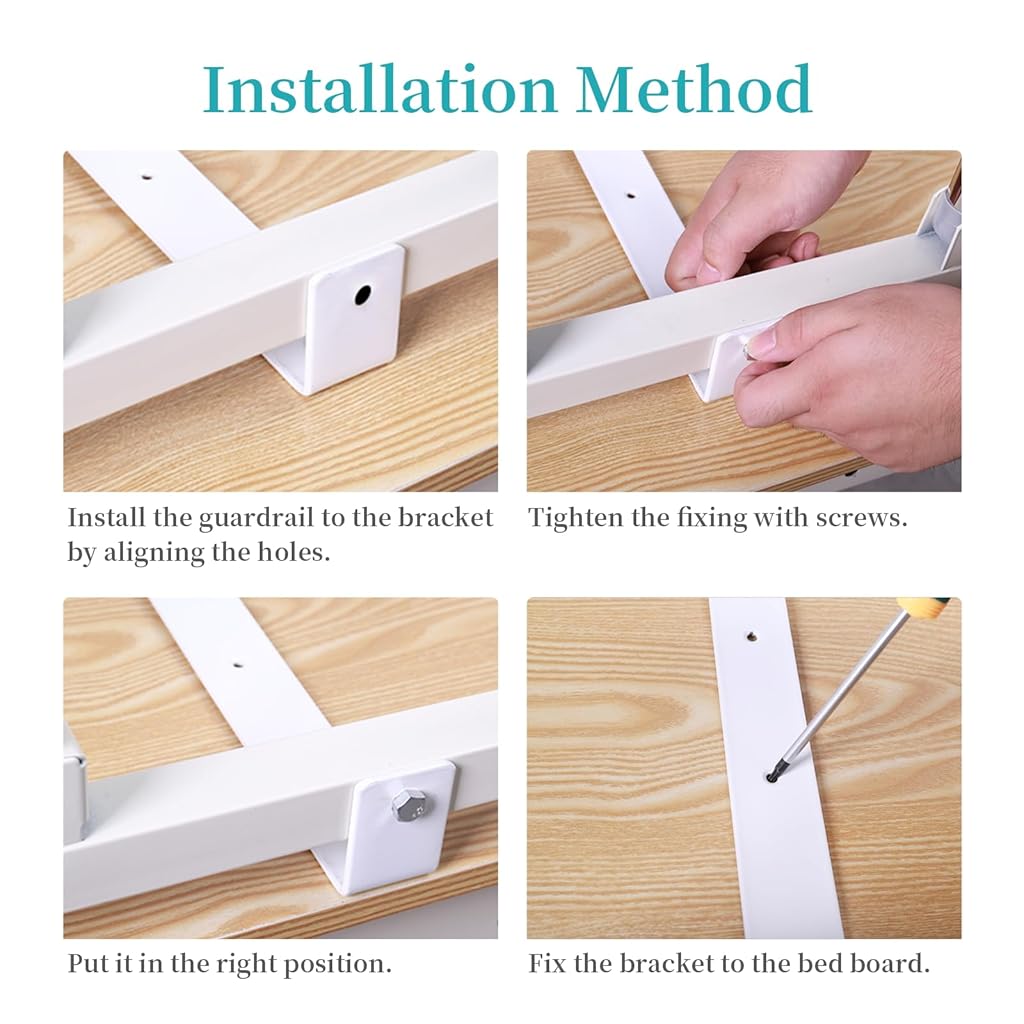 Installation Method

Install the guardrail to the bracket by aligning the holes.

Tighten the fixing with screws.

Put it in the right position.

Fix the bracket to the bed board.