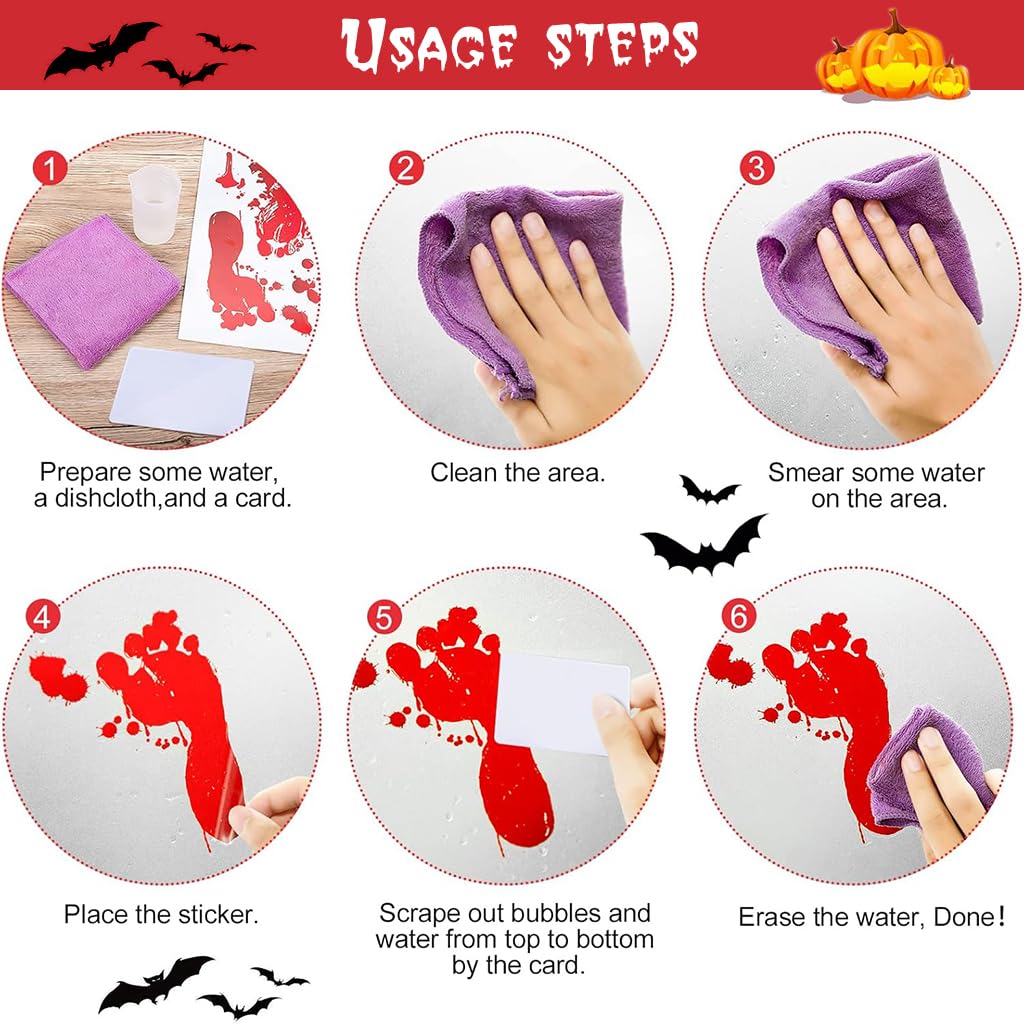 USAGE STEPS

1

Prepare some water, a dishcloth,and a card.

2

Clean the area.

3

Smear some water on the area.

4

Place the sticker.

5

Scrape out bubbles and water from top to bottom by the card.

6

Erase the water, Done!