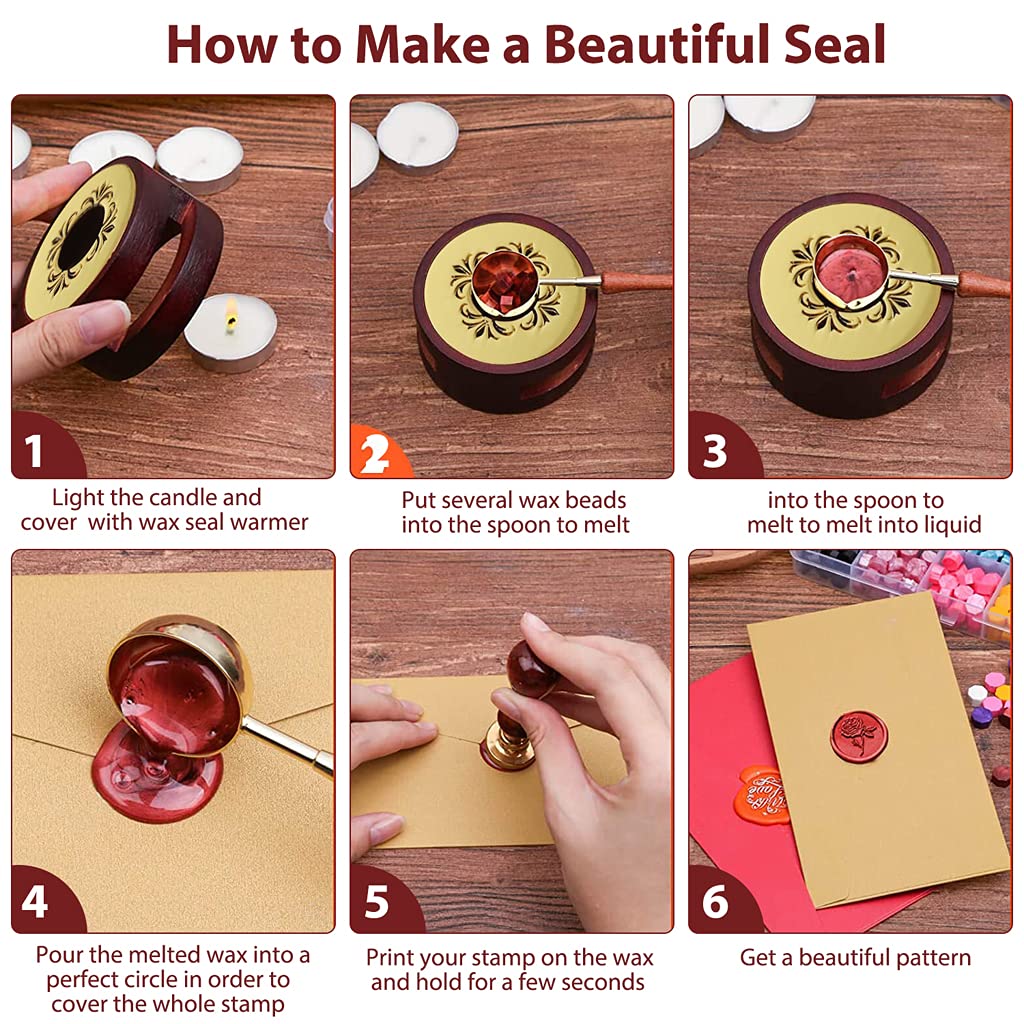 How to Make a Beautiful Seal

1

Light the candle and cover with wax seal warmer

2

Put several wax beads into the spoon to melt

3

into the spoon to melt to melt into liquid

4

Pour the melted wax into a perfect circle in order to cover the whole stamp

5

Print your stamp on the wax and hold for a few seconds

6

Get a beautiful pattern