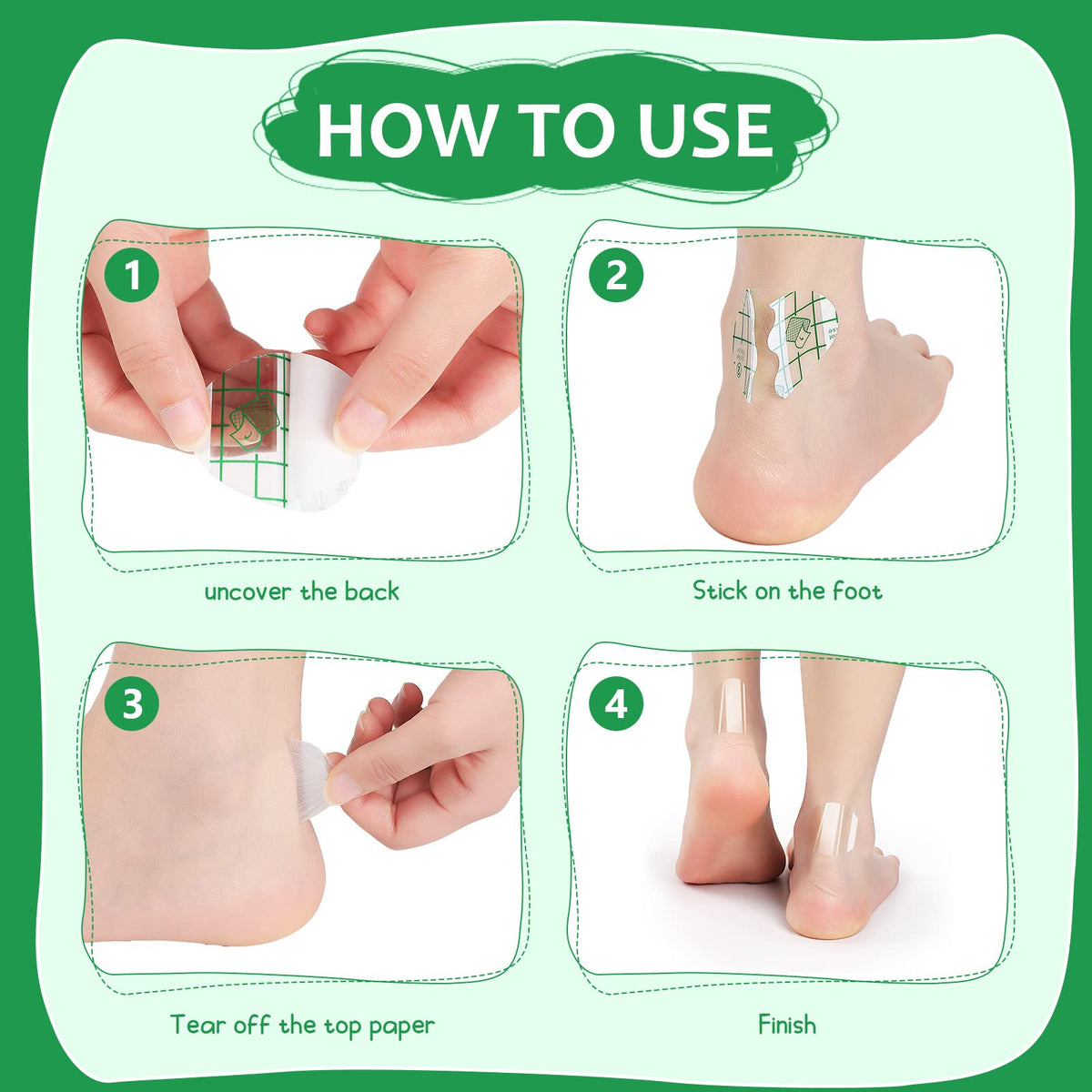 HOW TO USE

1

uncover the back

2

Stick on the foot

3

Tear off the top paper

4

Finish