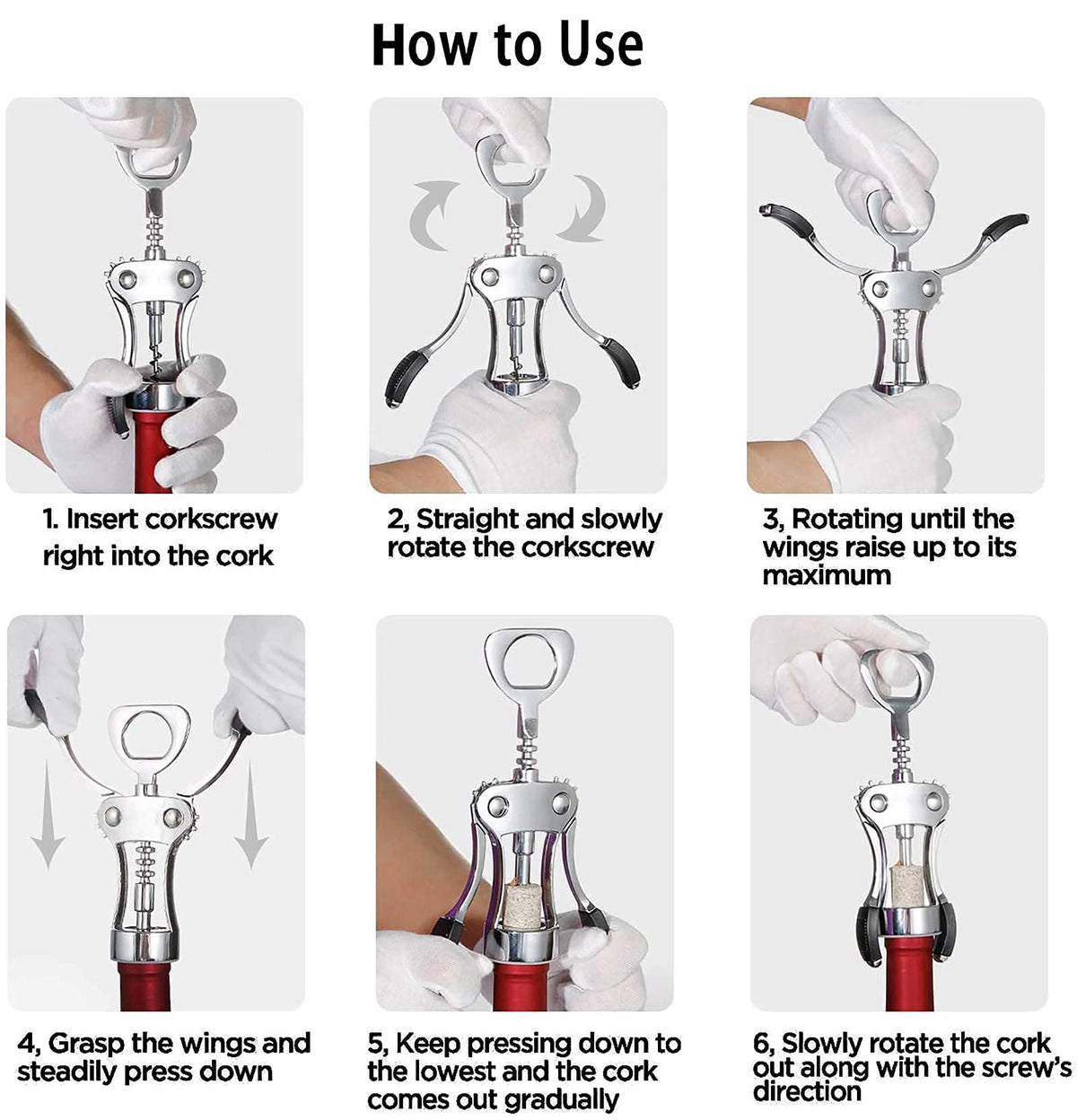 How to Use

1. Insert corkscrew right into the cork

2, Straight and slowly rotate the corkscrew

3, Rotating until the wings raise up to its maximum

4, Grasp the wings and steadily press down

5, Keep pressing down to the lowest and the cork comes out gradually

6, Slowly rotate the cork out along with the screw's direction