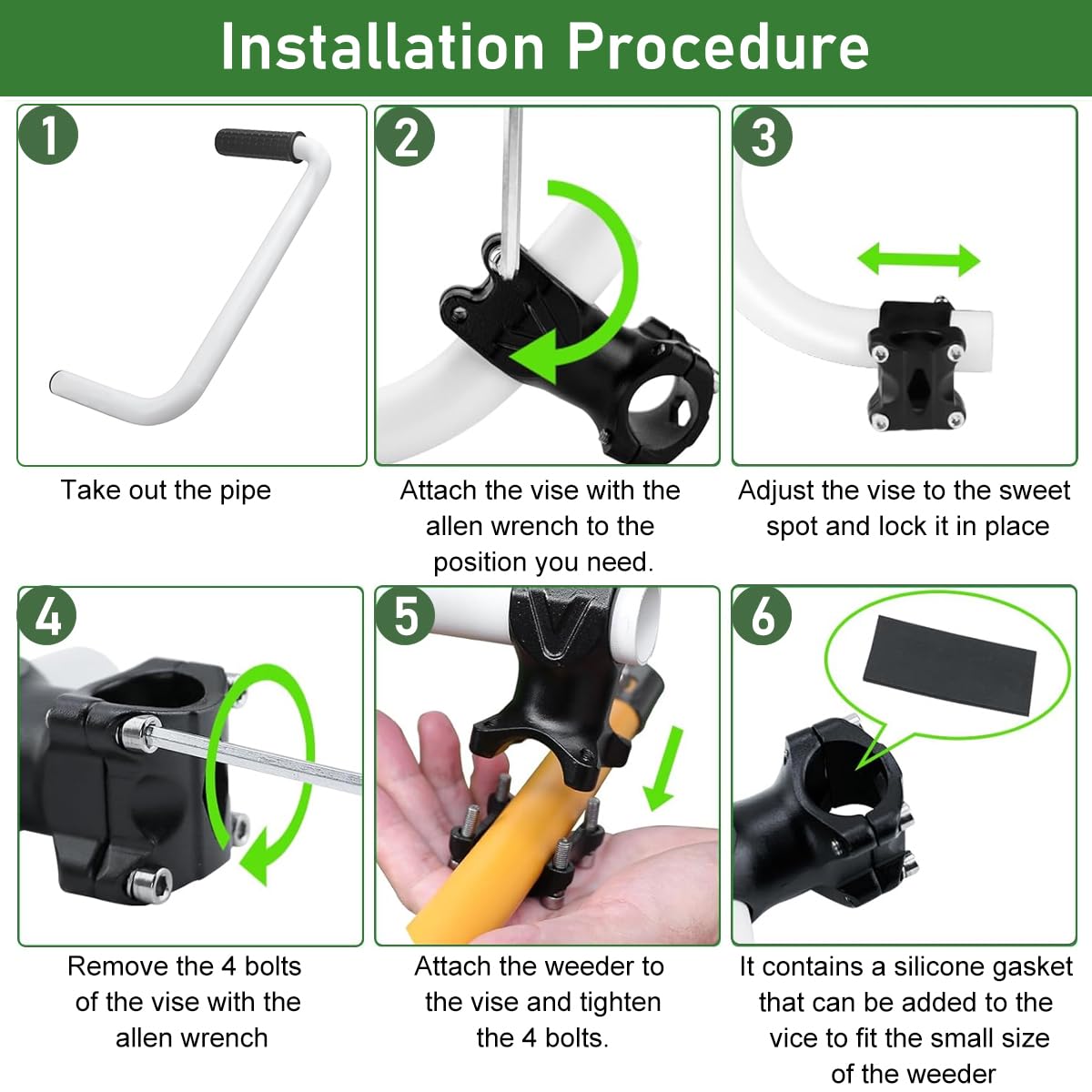 Installation Procedure

1

Take out the pipe

2

Attach the vise with the allen wrench to the position you need.

3

Adjust the vise to the sweet spot and lock it in place

4

Remove the 4 bolts of the vise with the allen wrench

5

Attach the weeder to the vise and tighten the 4 bolts.

6

It contains a silicone gasket that can be added to the vice to fit the small size of the weeder