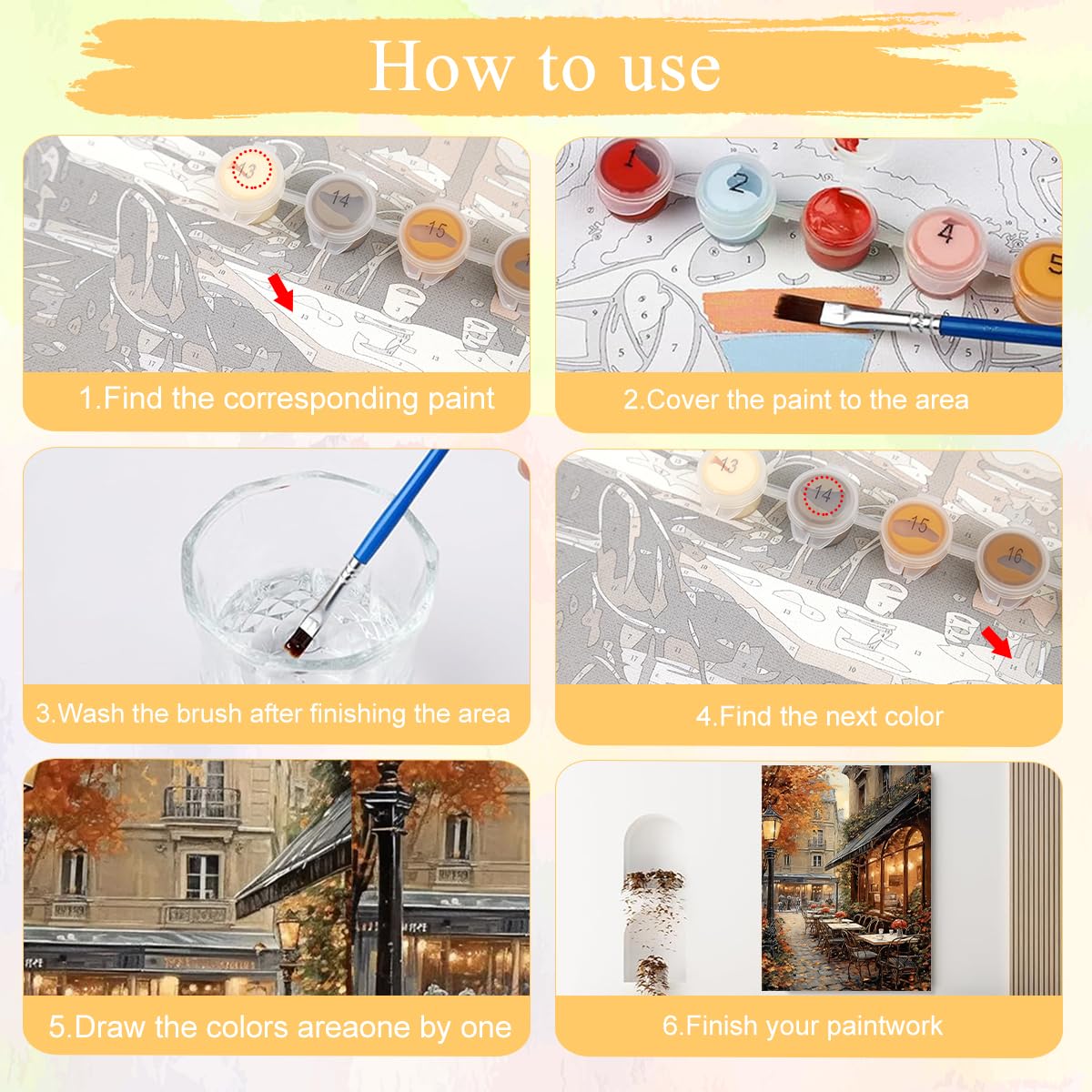 How to use

13 14 15

1.Find the corresponding paint

1 2 4 5

2.Cover the paint to the area

3.Wash the brush after finishing the area

13 14 15 16

4.Find the next color

5.Draw the colors areaone by one

6.Finish your paintwork