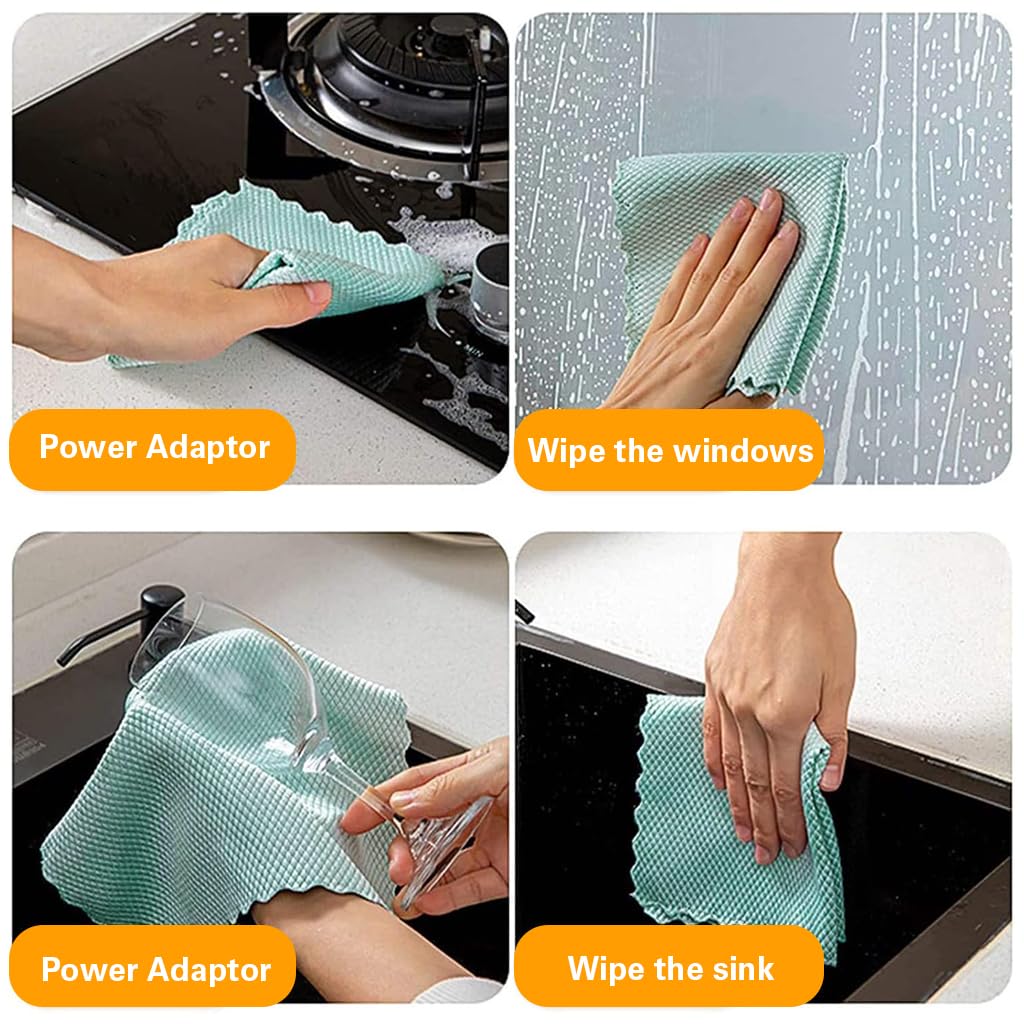 Power Adaptor

Wipe the windows

Power Adaptor

Wipe the sink