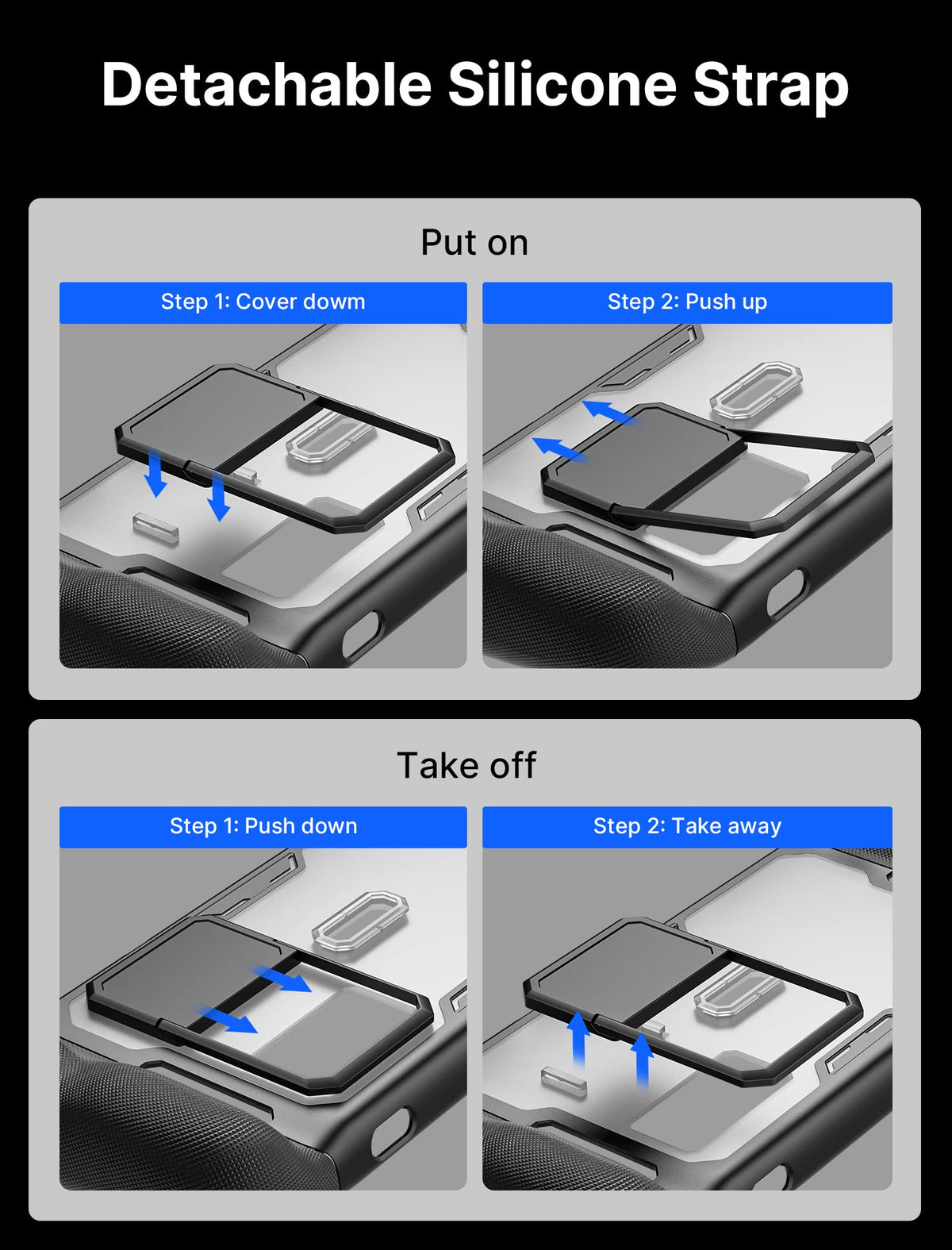 Detachable Silicone Strap

Put on

Step 1: Cover dowm

Step 2: Push up

Take off

Step 1: Push down

Step 2: Take away