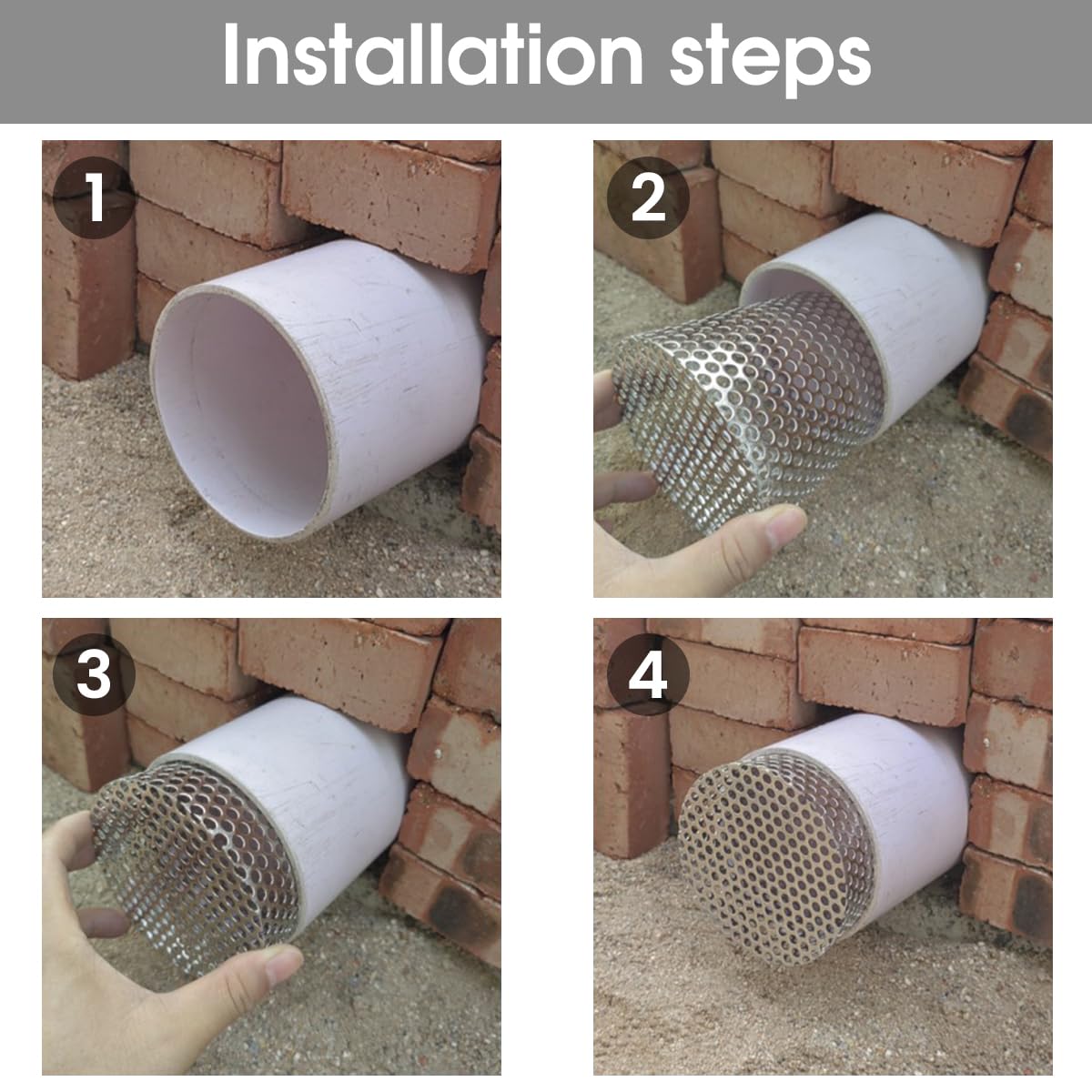 Installation steps

1

2

3

4