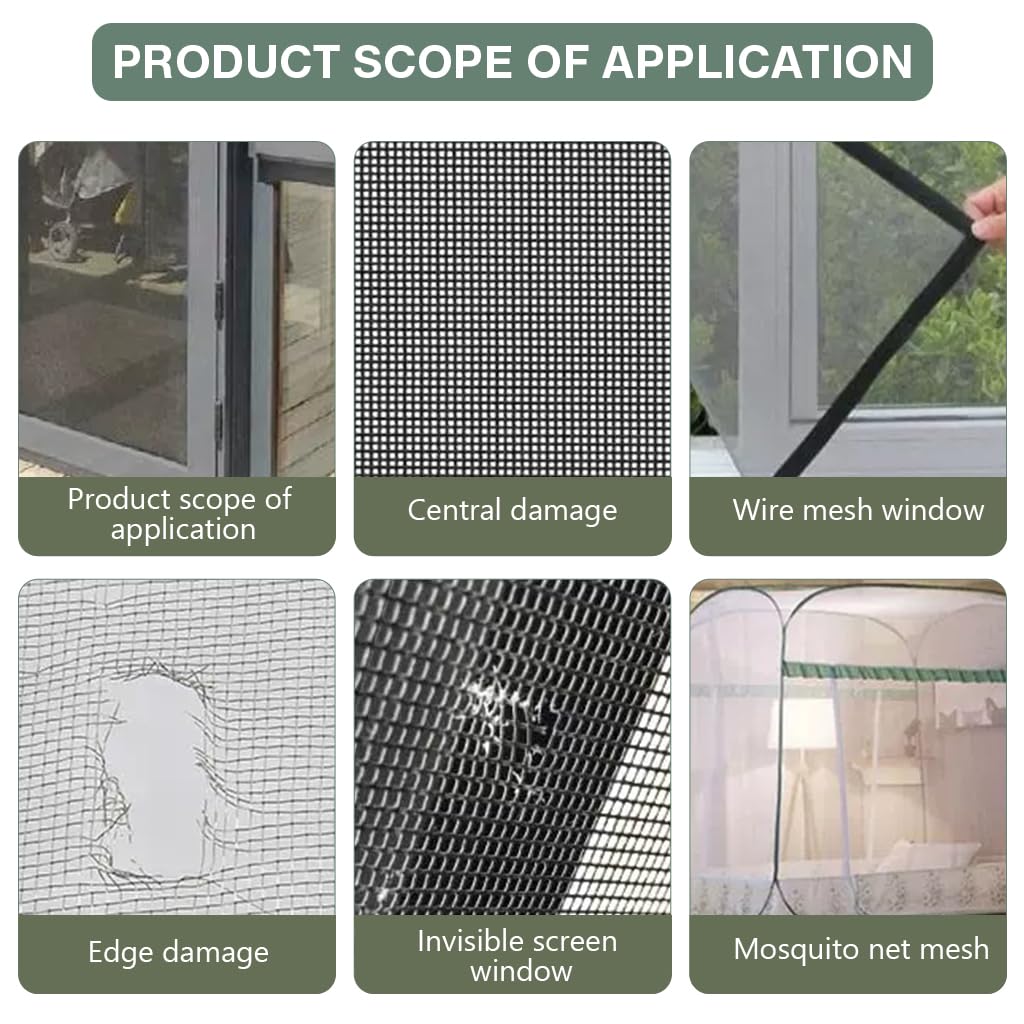 PRODUCT SCOPE OF APPLICATION

Product scope of application

Central damage

Wire mesh window

Edge damage

Invisible screen window

Mosquito net mesh