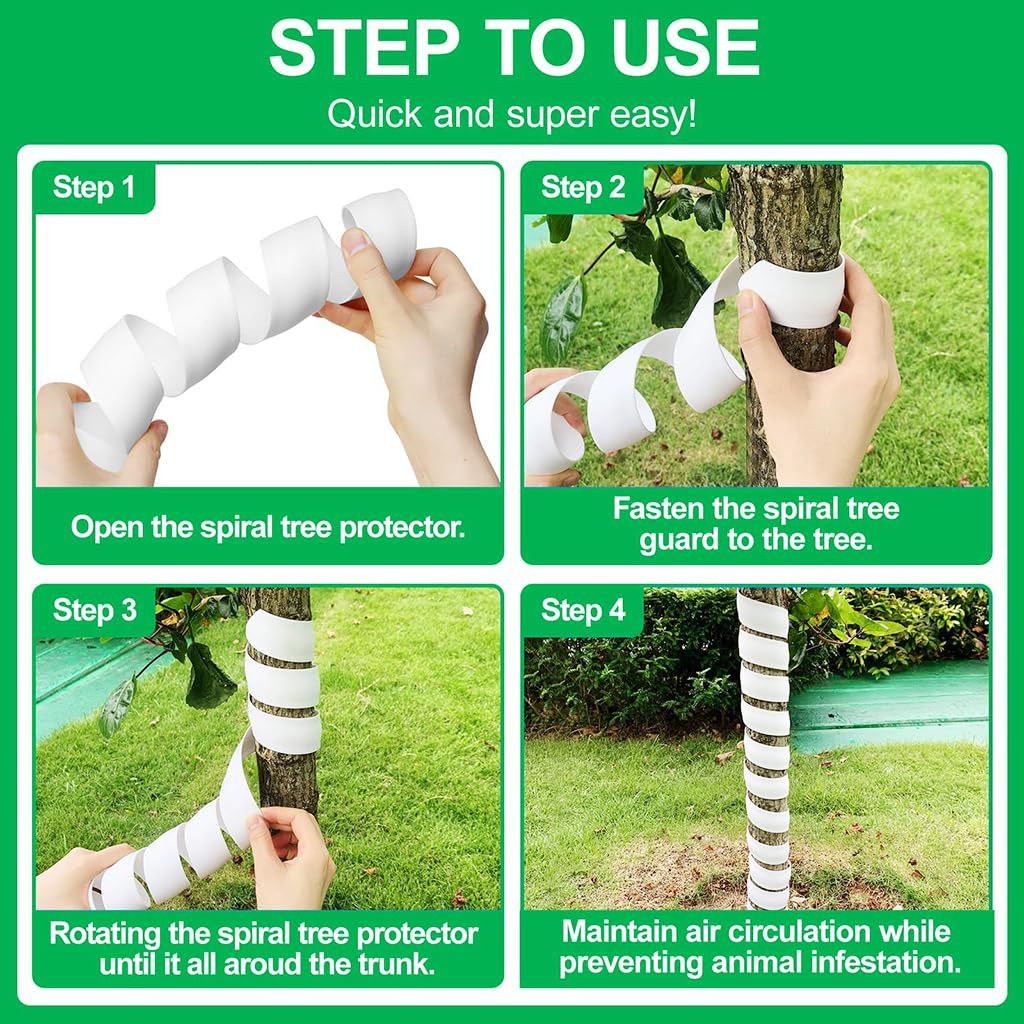 STEP TO USE

Quick and super easy!

Step 1

Open the spiral tree protector.

Step 2

Fasten the spiral tree guard to the tree.

Step 3

Rotating the spiral tree protector until it all aroud the trunk.

Step 4

Maintain air circulation while preventing animal infestation.