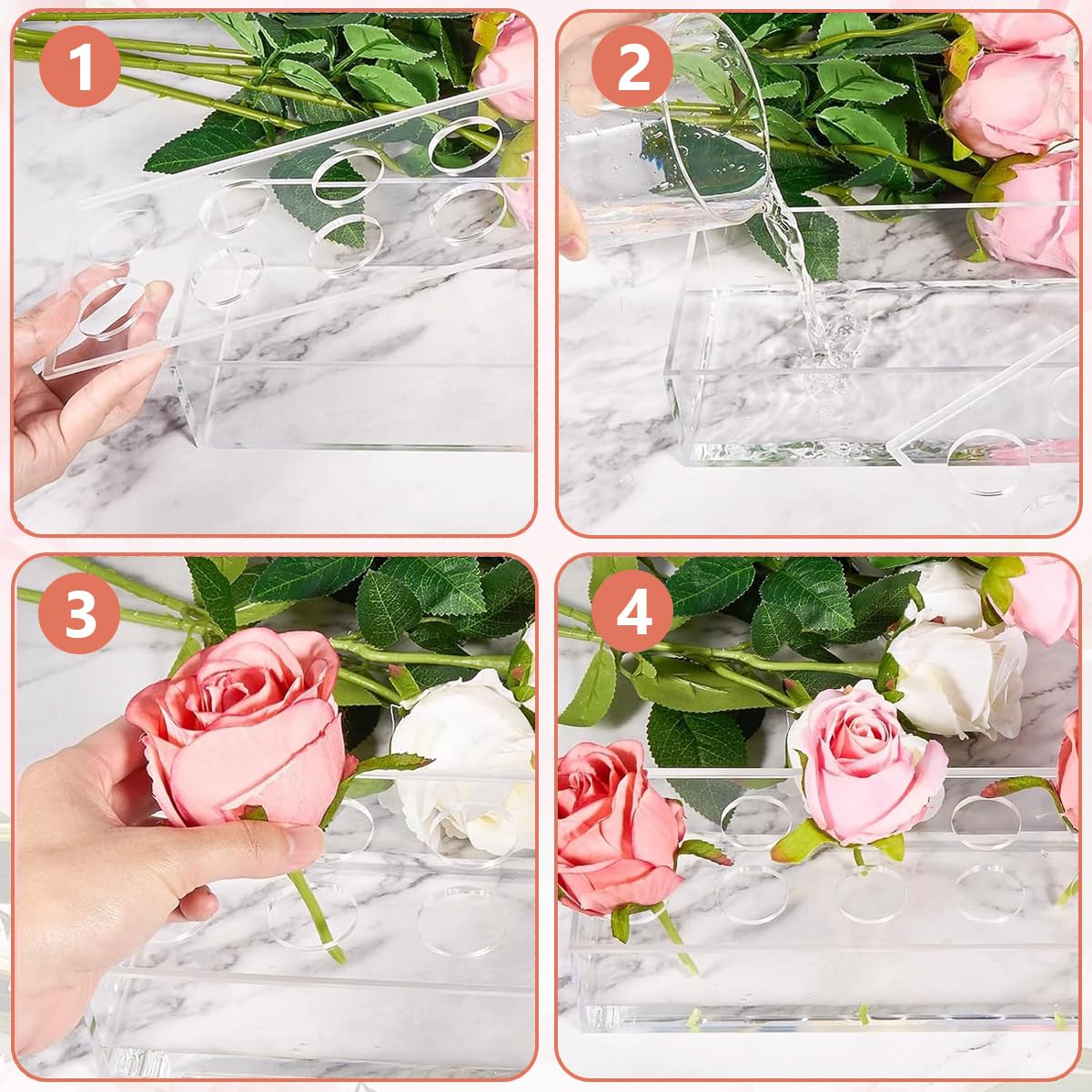 1

2

3

4