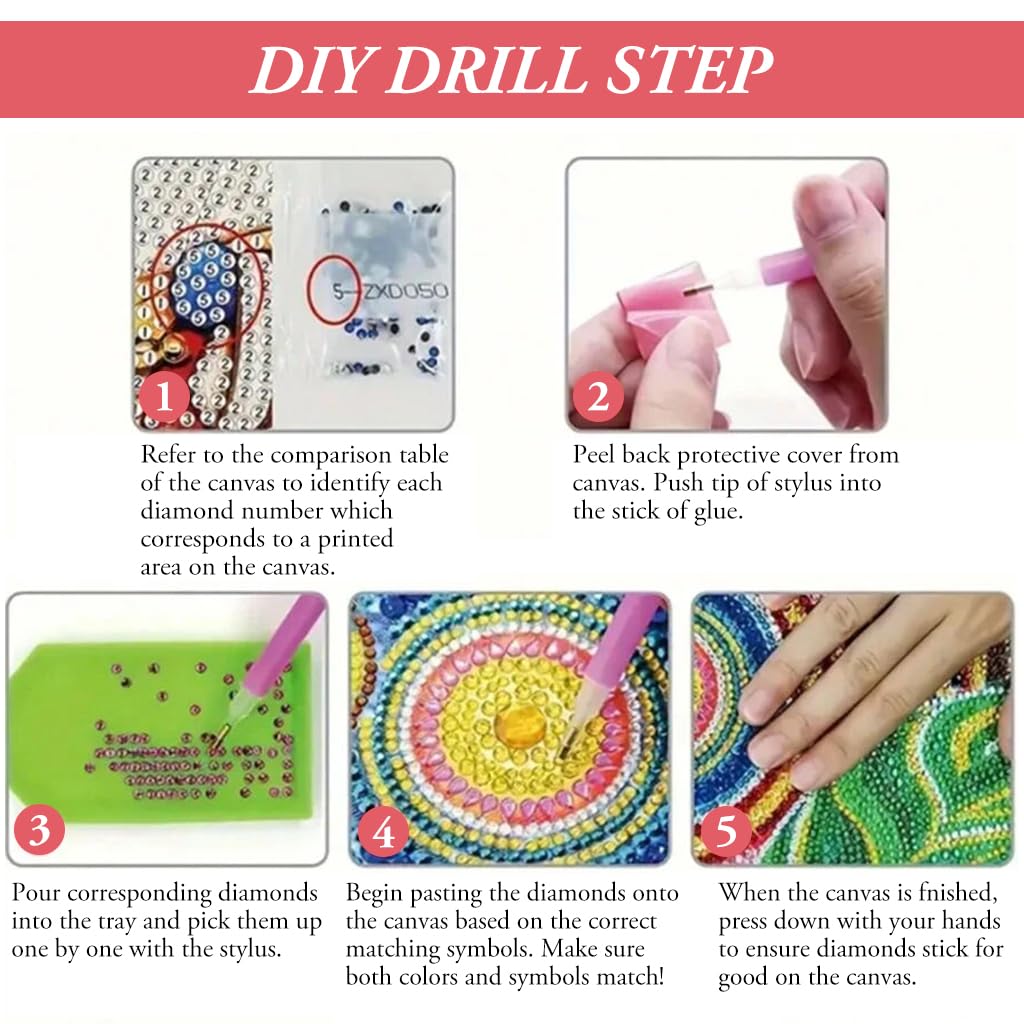 DIY DRILL STEP

5-ZXD050

1

Refer to the comparison table of the canvas to identify each diamond number which corresponds to a printed area on the canvas.

2

Peel back protective cover from canvas. Push tip of stylus into the stick of glue.

3

Pour corresponding diamonds into the tray and pick them up one by one with the stylus.

4

Begin pasting the diamonds onto the canvas based on the correct matching symbols. Make sure both colors and symbols match!

5

When the canvas is fnished, press down with your hands to ensure diamonds stick for good on the canvas.