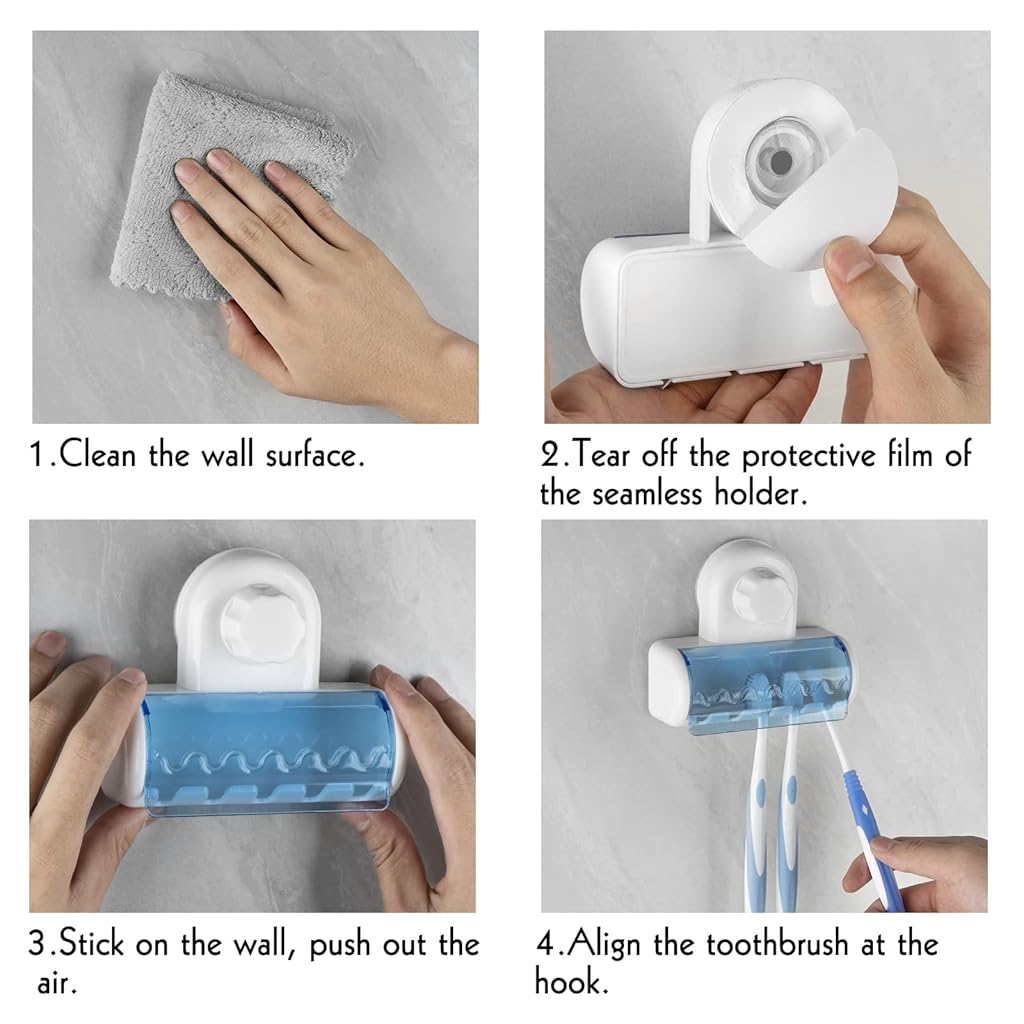 1.Clean the wall surface.

2.Tear off the protective film of the seamless holder.

3.Stick on the wall, push out the air.

4.Align the toothbrush at the hook.