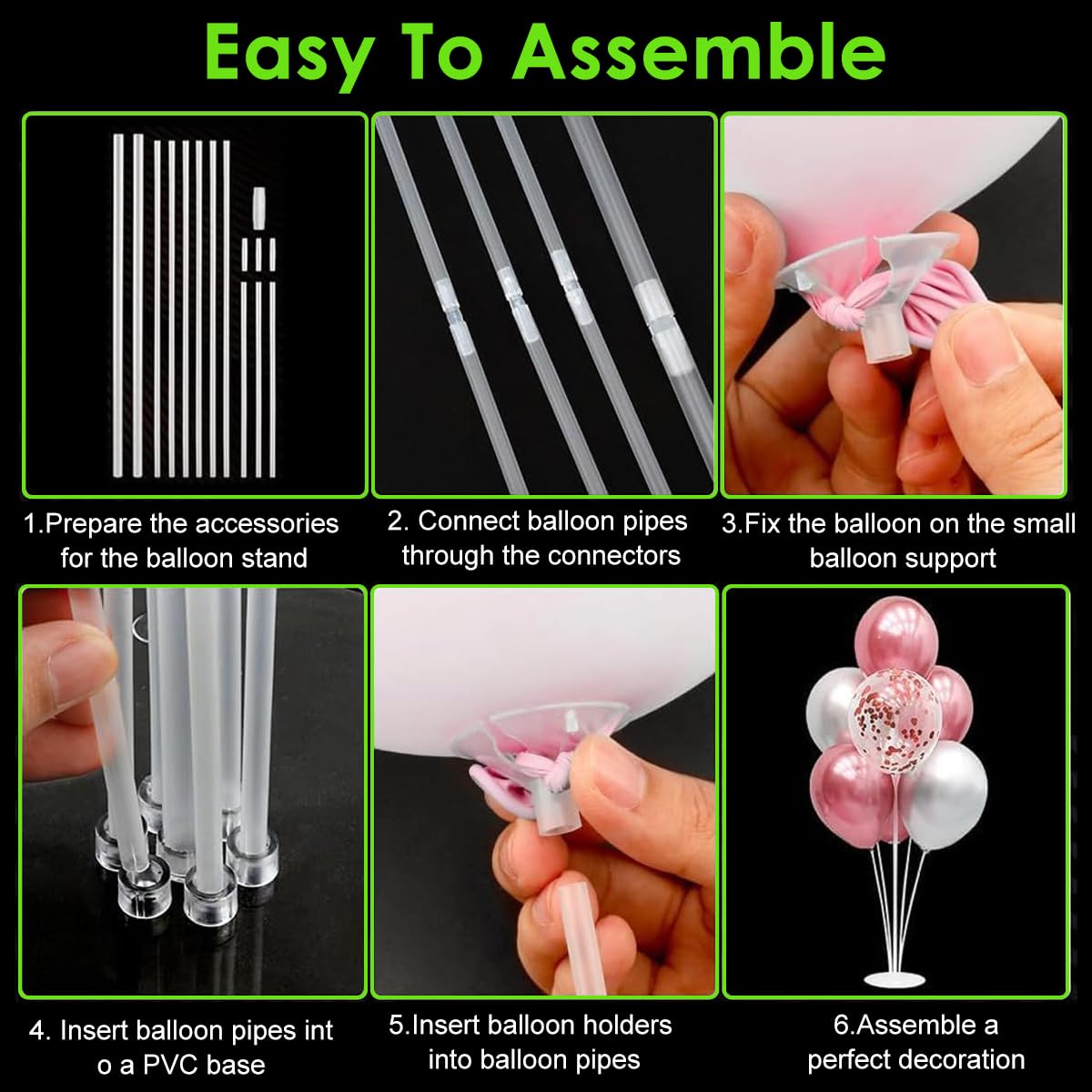 Easy To Assemble

1.Prepare the accessories for the balloon stand

2. Connect balloon pipes through the connectors

3.Fix the balloon on the small balloon support

4. Insert balloon pipes int o a PVC base

5.Insert balloon holders into balloon pipes

6.Assemble a perfect decoration