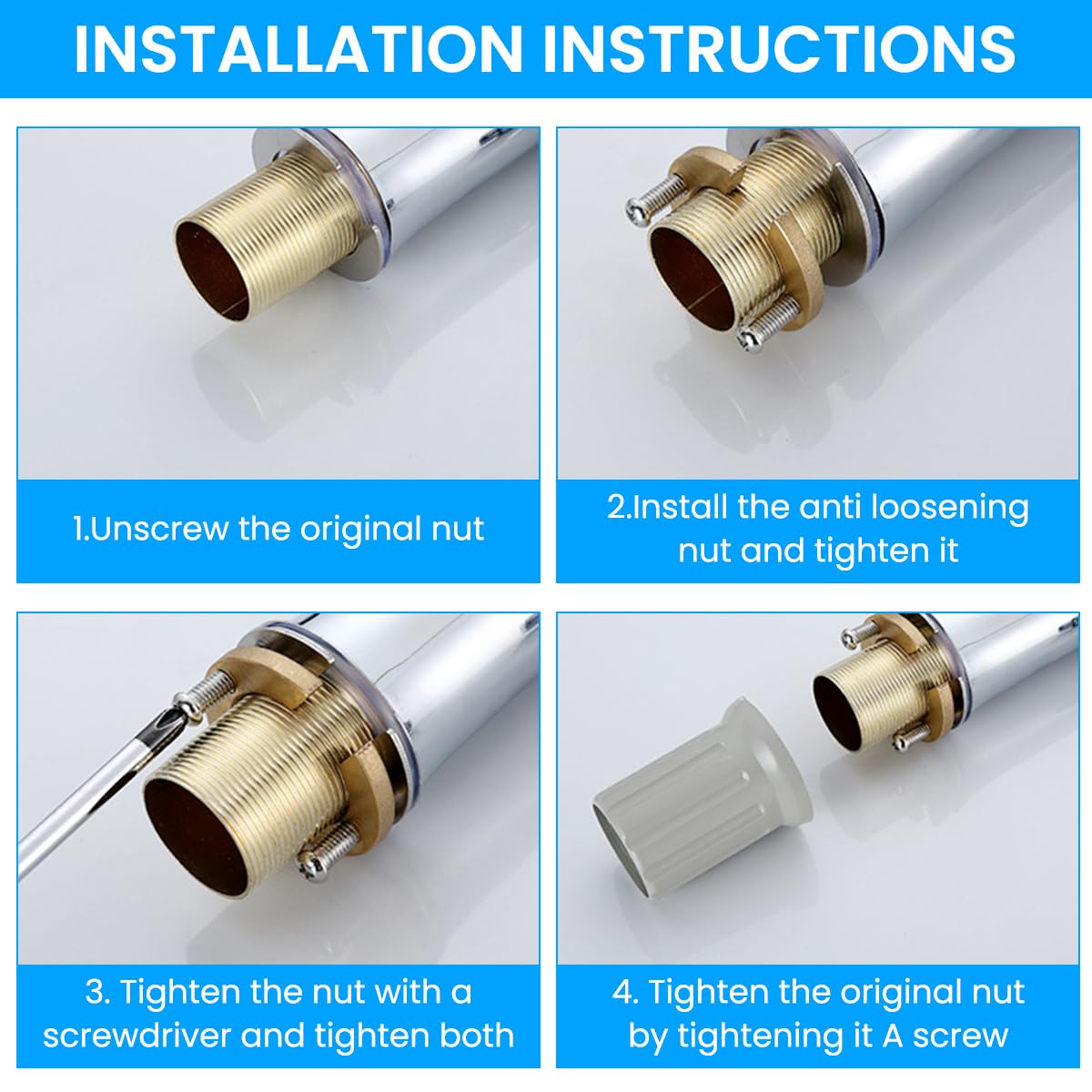 INSTALLATION INSTRUCTIONS

1.Unscrew the original nut

2.Install the anti loosening nut and tighten it

3. Tighten the nut with a screwdriver and tighten both

4. Tighten the original nut by tightening it A screw