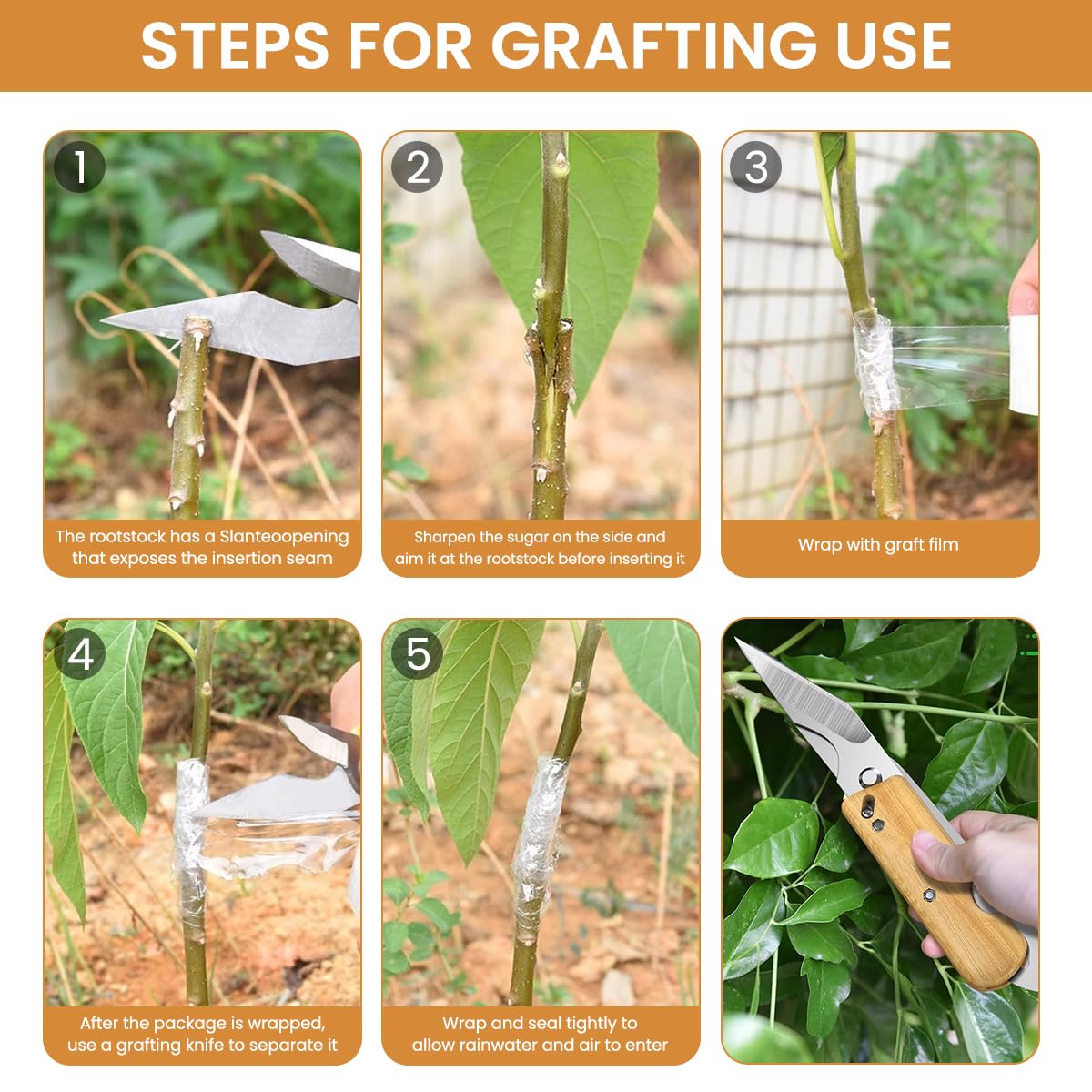 STEPS FOR GRAFTING USE

1

The rootstock has a Slanteoopening that exposes the insertion seam

2

Sharpen the sugar on the side and aim it at the rootstock before inserting it

3

Wrap with graft film

4

After the package is wrapped, use a grafting knife to separate it

5

Wrap and seal tightly to allow rainwater and air to enter