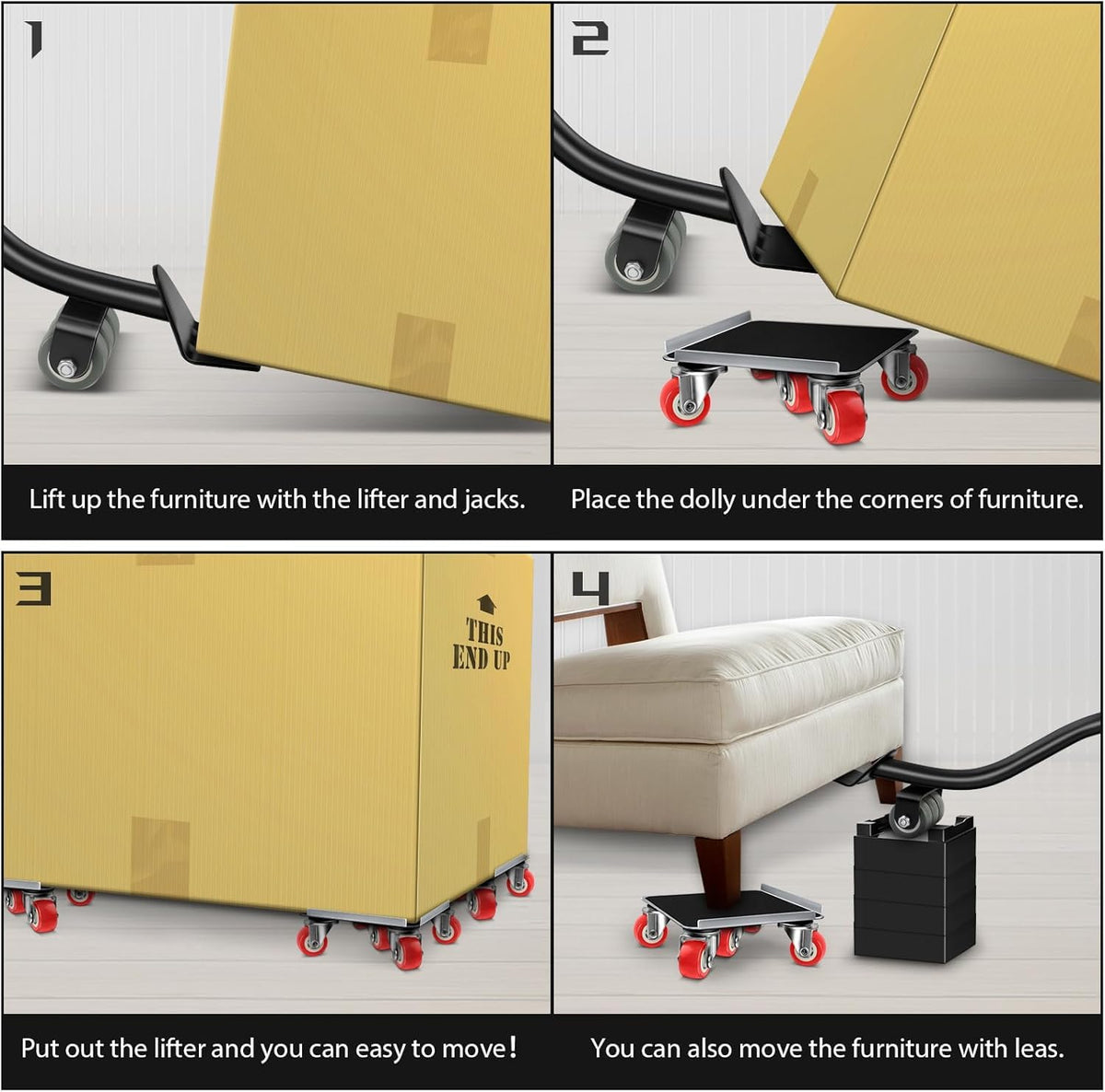 1

Lift up the furniture with the lifter and jacks.

2

Place the dolly under the corners of furniture.

3

THIS END UP

Put out the lifter and you can easy to move!

4

You can also move the furniture with leas.