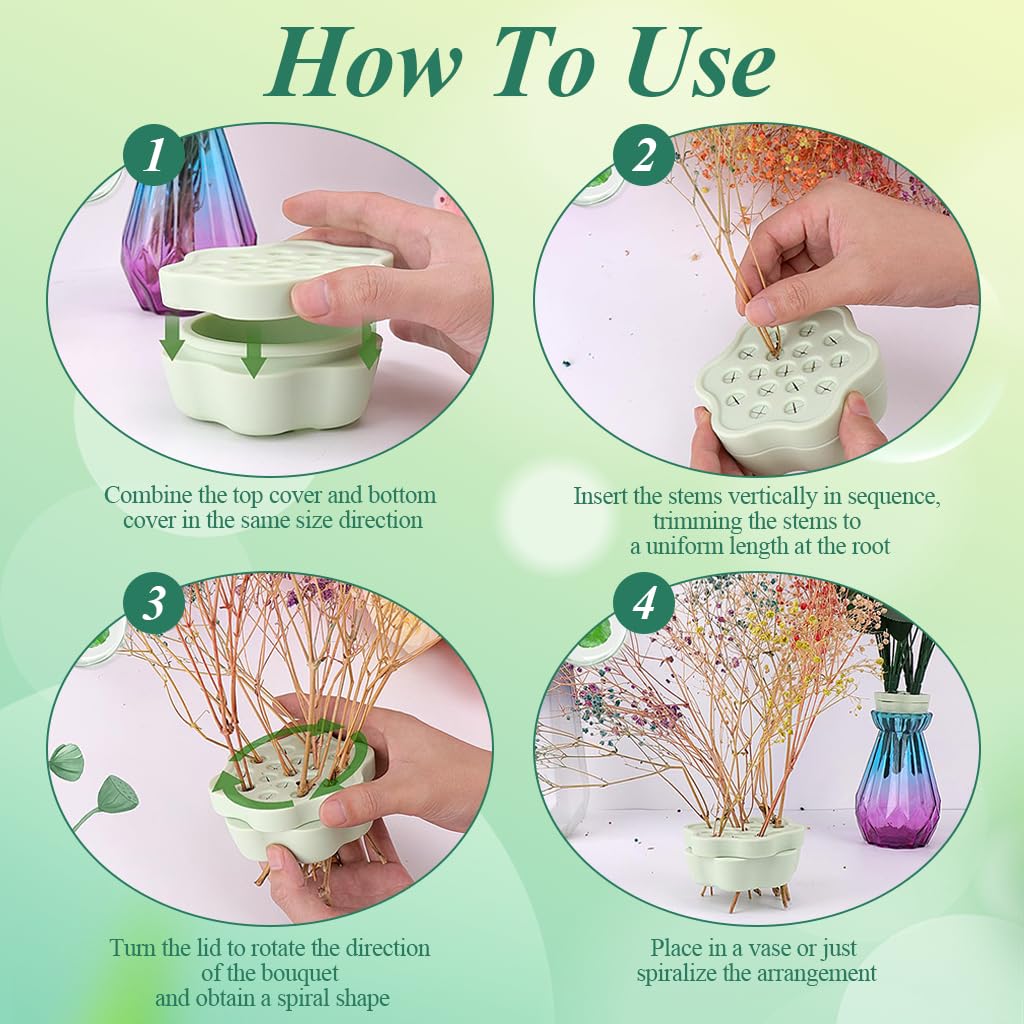 How To Use

1

Combine the top cover and bottom cover in the same size direction

2

Insert the stems vertically in sequence, trimming the stems to a uniform length at the root

3

Turn the lid to rotate the direction of the bouquet and obtain a spiral shape

4

Place in a vase or just spiralize the arrangement