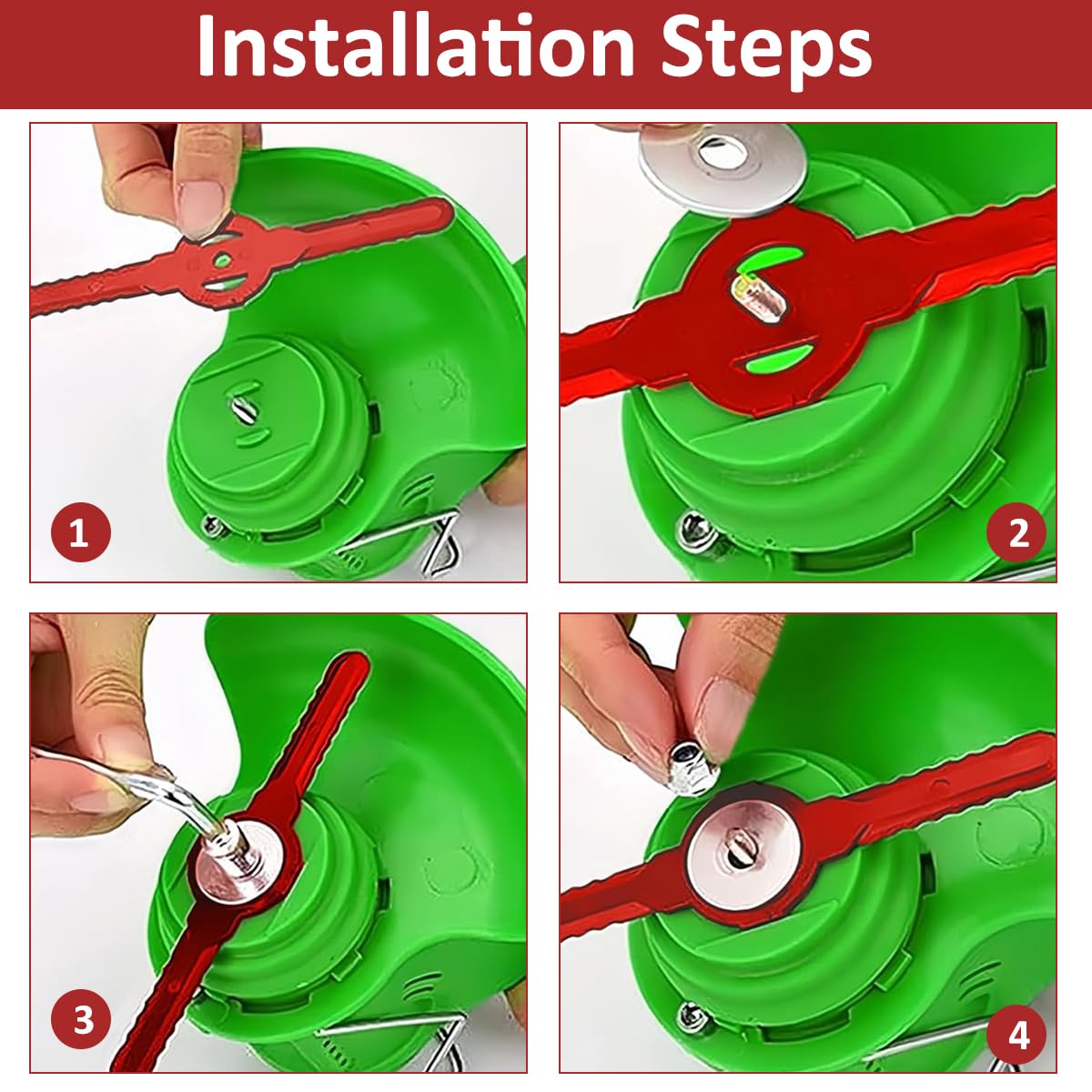 Installation Steps

1

2

3

4