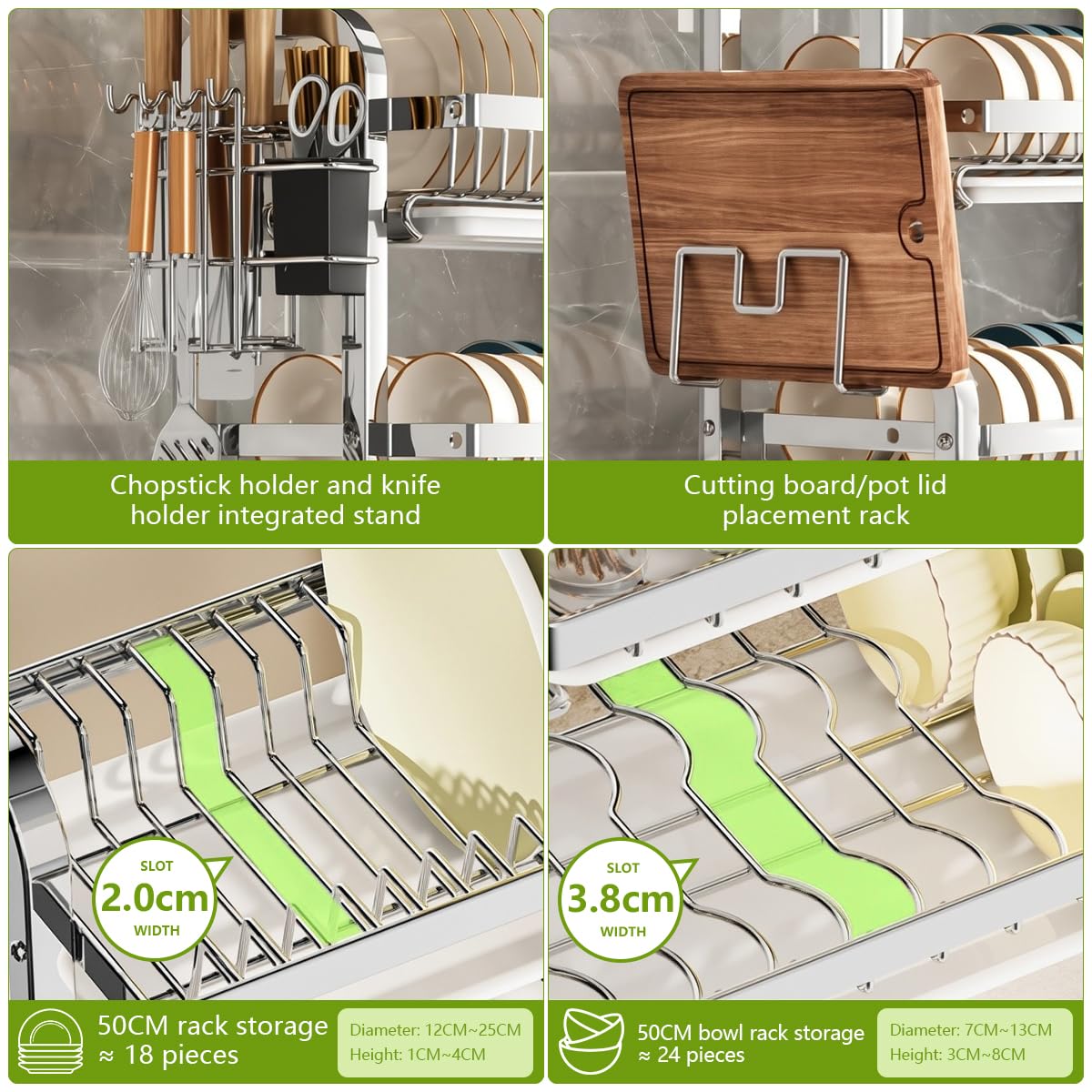 Chopstick holder and knife holder integrated stand

Cutting board/pot lid placement rack

SLOT
2.0cm
WIDTH

50CM rack storage
≈ 18 pieces

Diameter: 12CM~25CM
Height: 1CM~4CM

SLOT
3.8cm
WIDTH

50CM bowl rack storage
≈ 24 pieces

Diameter: 7CM~13CM
Height: 3CM~8CM