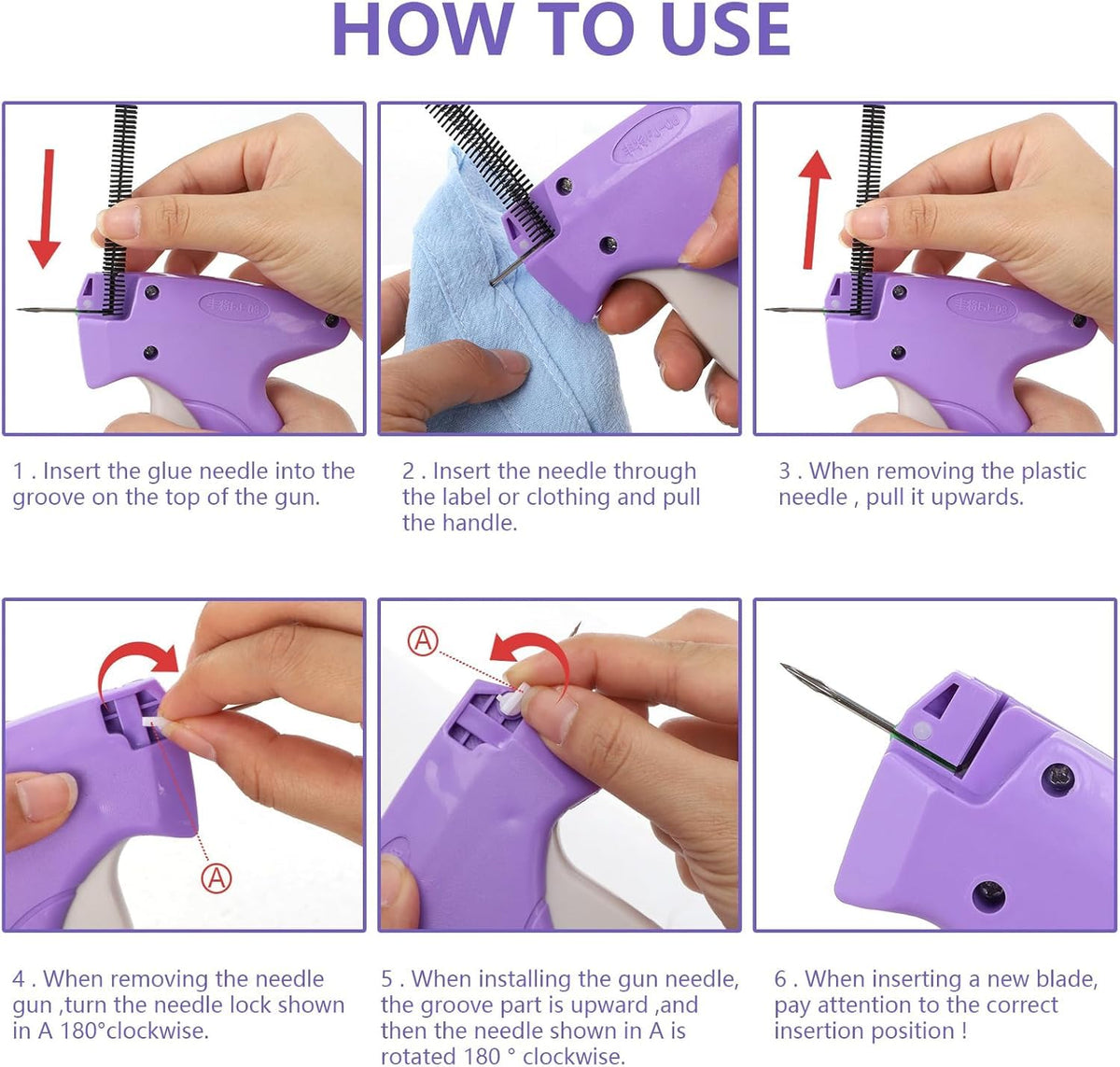 HOW TO USE

1 . Insert the glue needle into the groove on the top of the gun.

2 . Insert the needle through the label or clothing and pull the handle.

3 . When removing the plastic needle , pull it upwards.

A

A

4 . When removing the needle gun ,turn the needle lock shown in A 180°clockwise.

5 . When installing the gun needle, the groove part is upward ,and then the needle shown in A is rotated 180 ° clockwise.

6 . When inserting a new blade, pay attention to the correct insertion position !