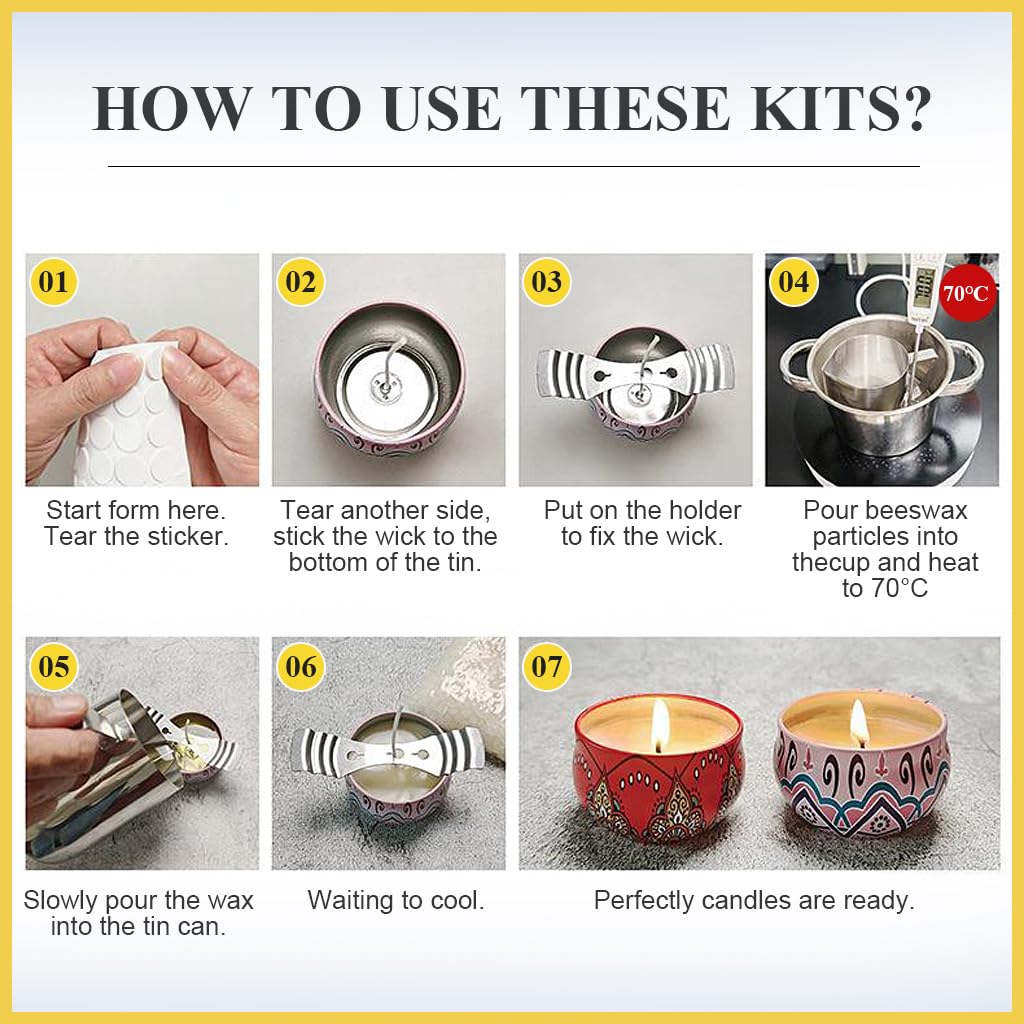 HOW TO USE THESE KITS?

01
Start form here. Tear the sticker.

02
Tear another side, stick the wick to the bottom of the tin.

03
Put on the holder to fix the wick.

04
70°C
Pour beeswax particles into thecup and heat to 70°C

05
Slowly pour the wax into the tin can.

06
Waiting to cool.

07
Perfectly candles are ready.