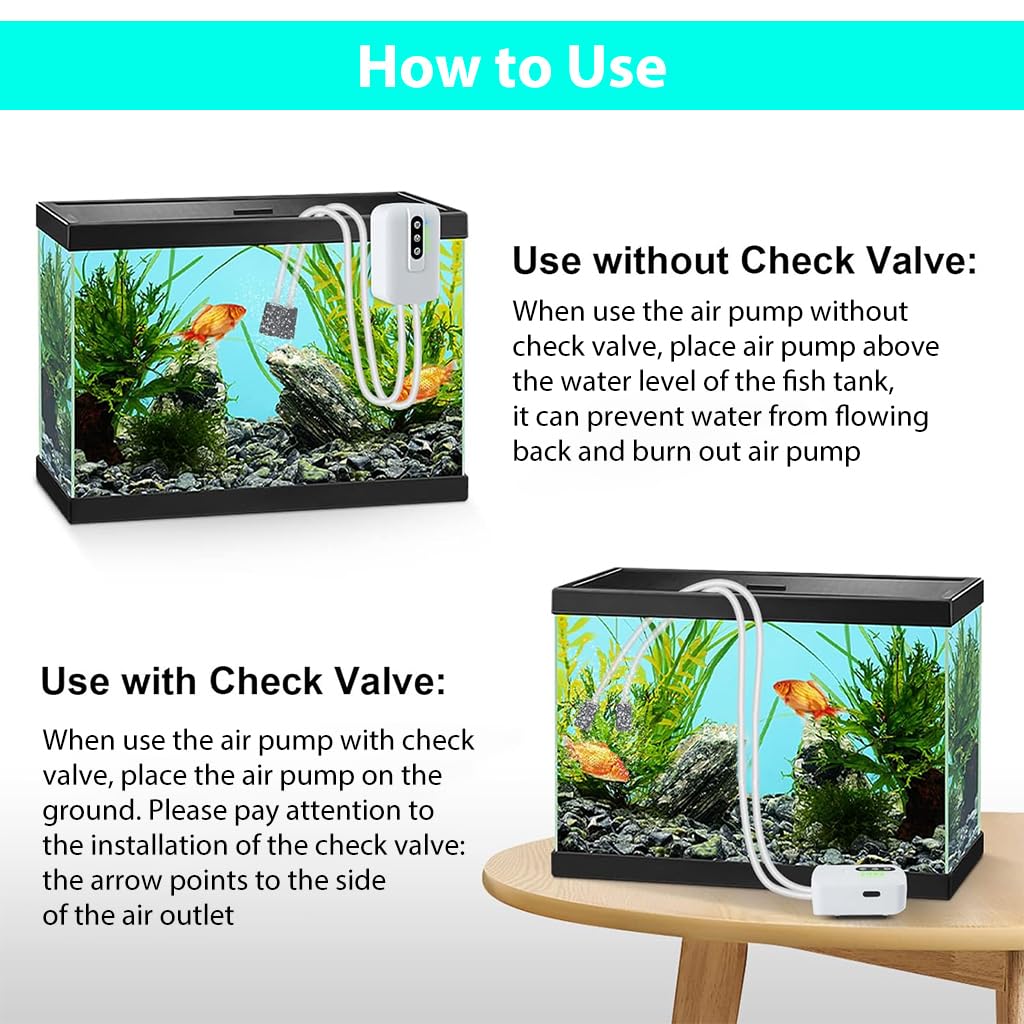 How to Use

Use without Check Valve:

When use the air pump without check valve, place air pump above the water level of the fish tank, it can prevent water from flowing back and burn out air pump

Use with Check Valve:

When use the air pump with check valve, place the air pump on the ground. Please pay attention to the installation of the check valve: the arrow points to the side of the air outlet