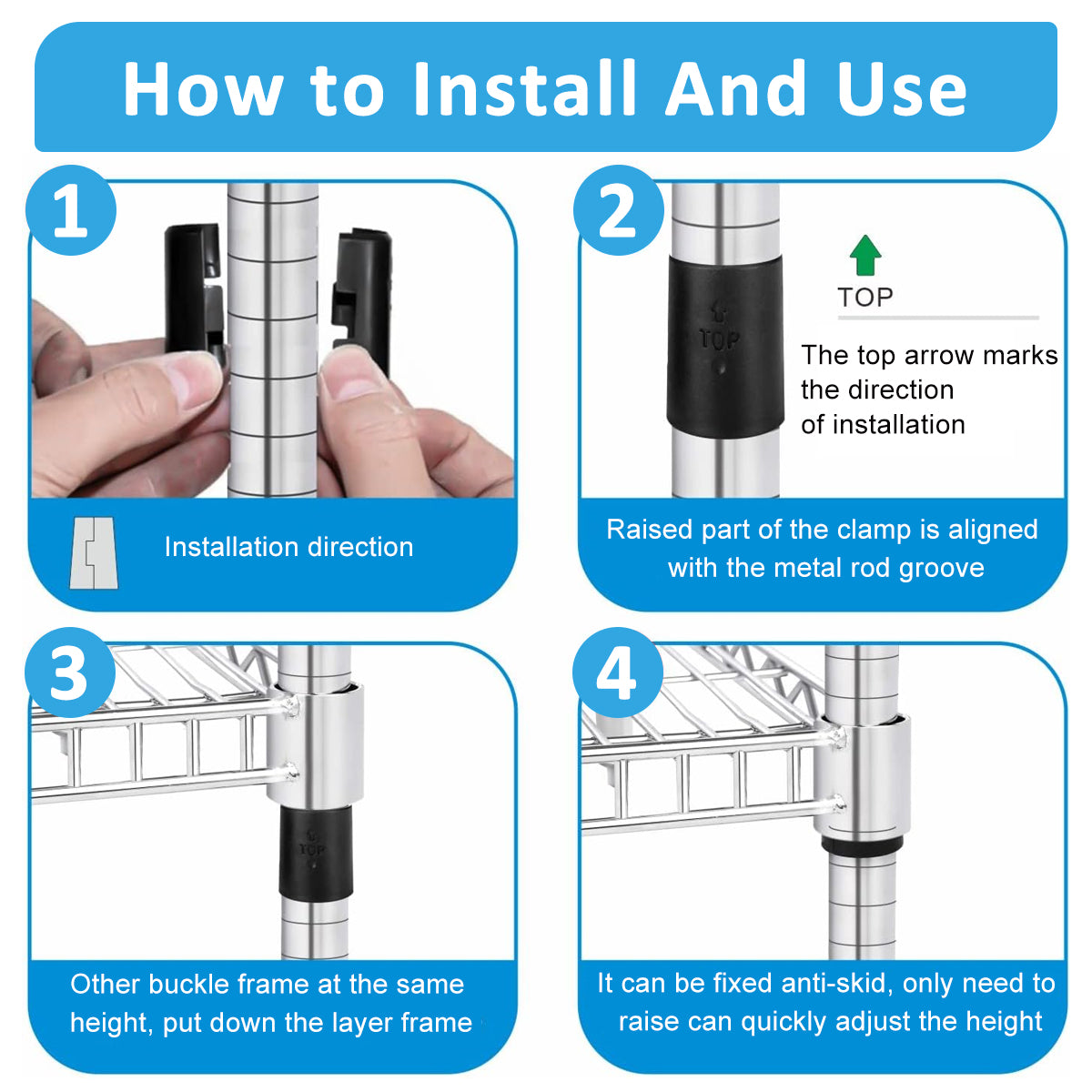 How to Install And Use

1

Installation direction

2

TOP

TOP

The top arrow marks the direction of installation

Raised part of the clamp is aligned with the metal rod groove

3

TOP

Other buckle frame at the same height, put down the layer frame

4

It can be fixed anti-skid, only need to raise can quickly adjust the height