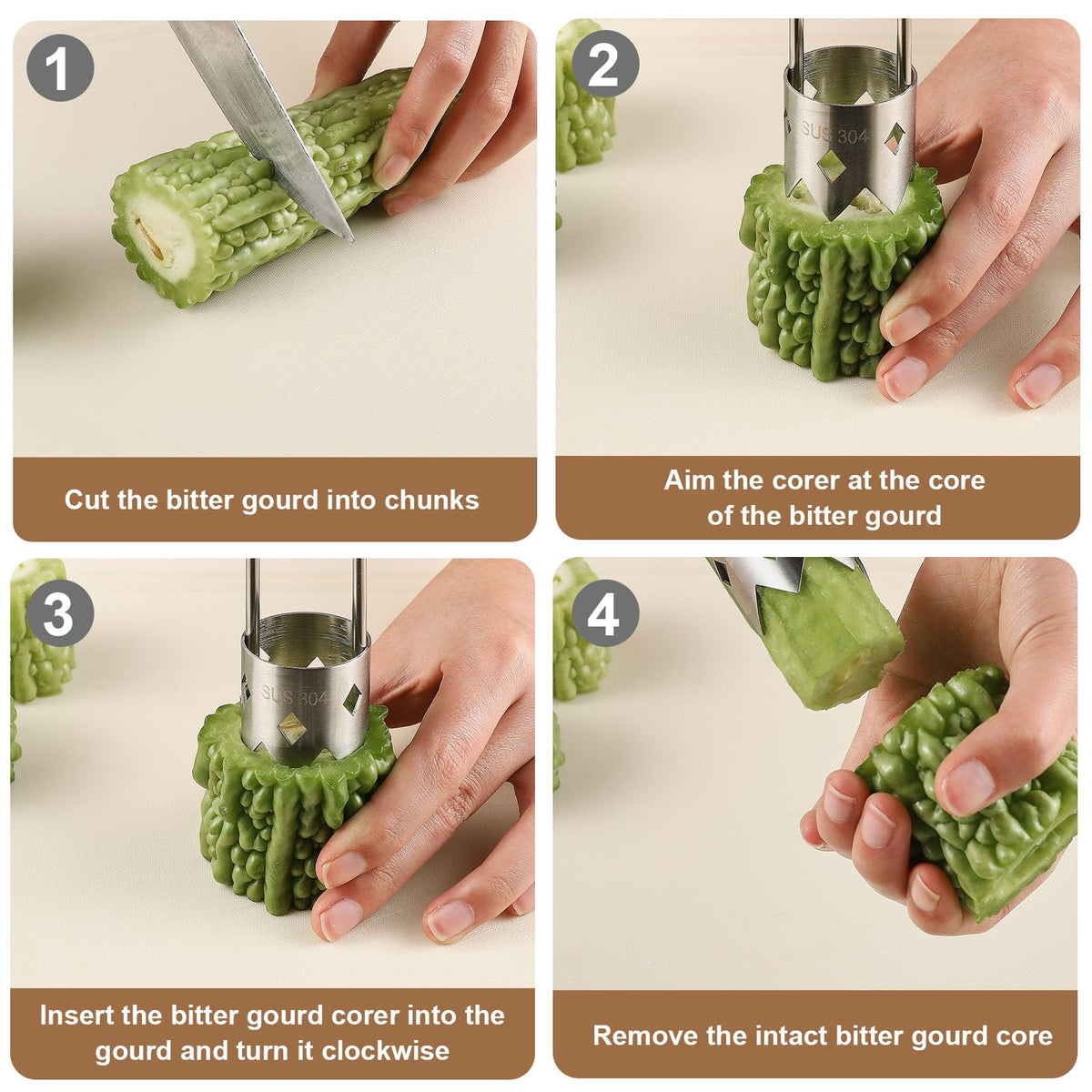 1

Cut the bitter gourd into chunks

2

SUS 304

Aim the corer at the core of the bitter gourd

3

SUS 304

Insert the bitter gourd corer into the gourd and turn it clockwise

4

Remove the intact bitter gourd core