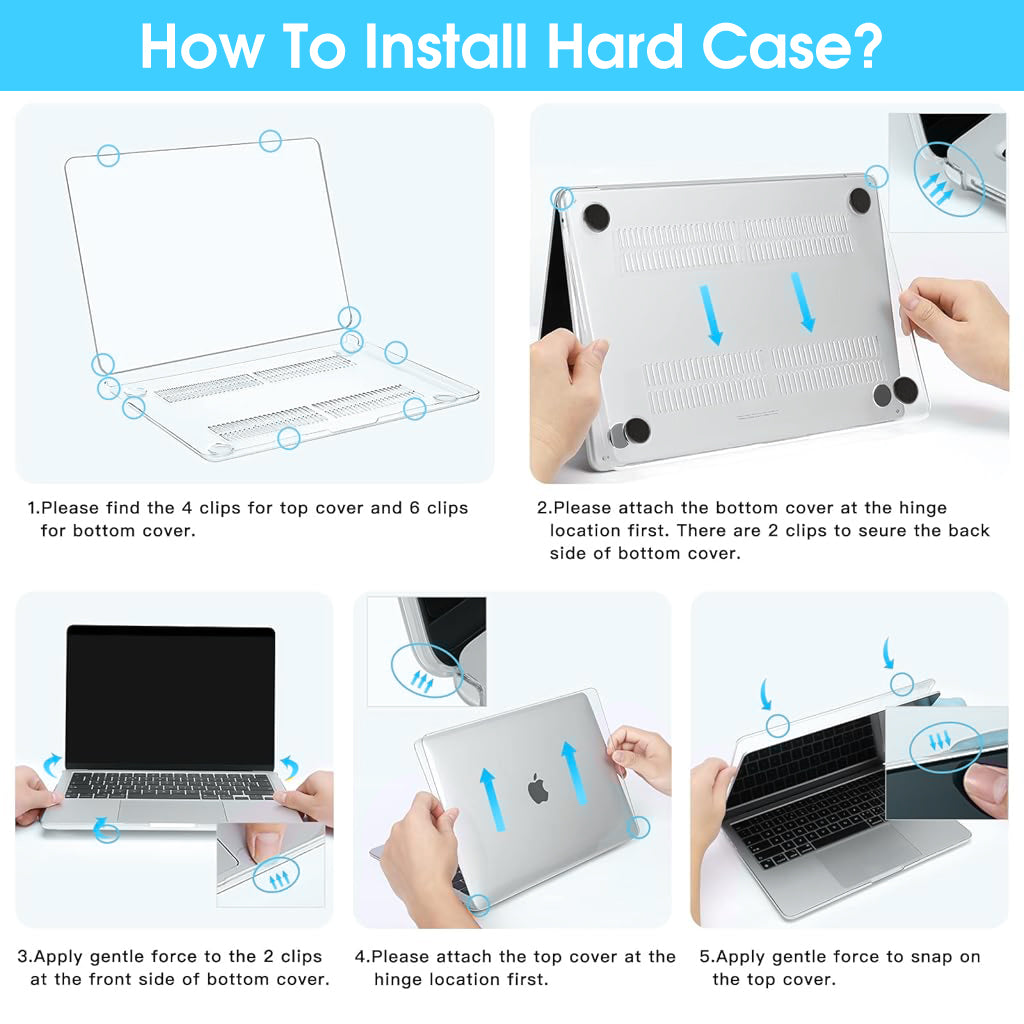 How To Install Hard Case?

1.Please find the 4 clips for top cover and 6 clips for bottom cover.

2.Please attach the bottom cover at the hinge location first. There are 2 clips to seure the back side of bottom cover.

3.Apply gentle force to the 2 clips at the front side of bottom cover.

4.Please attach the top cover at the hinge location first.

5.Apply gentle force to snap on the top cover.