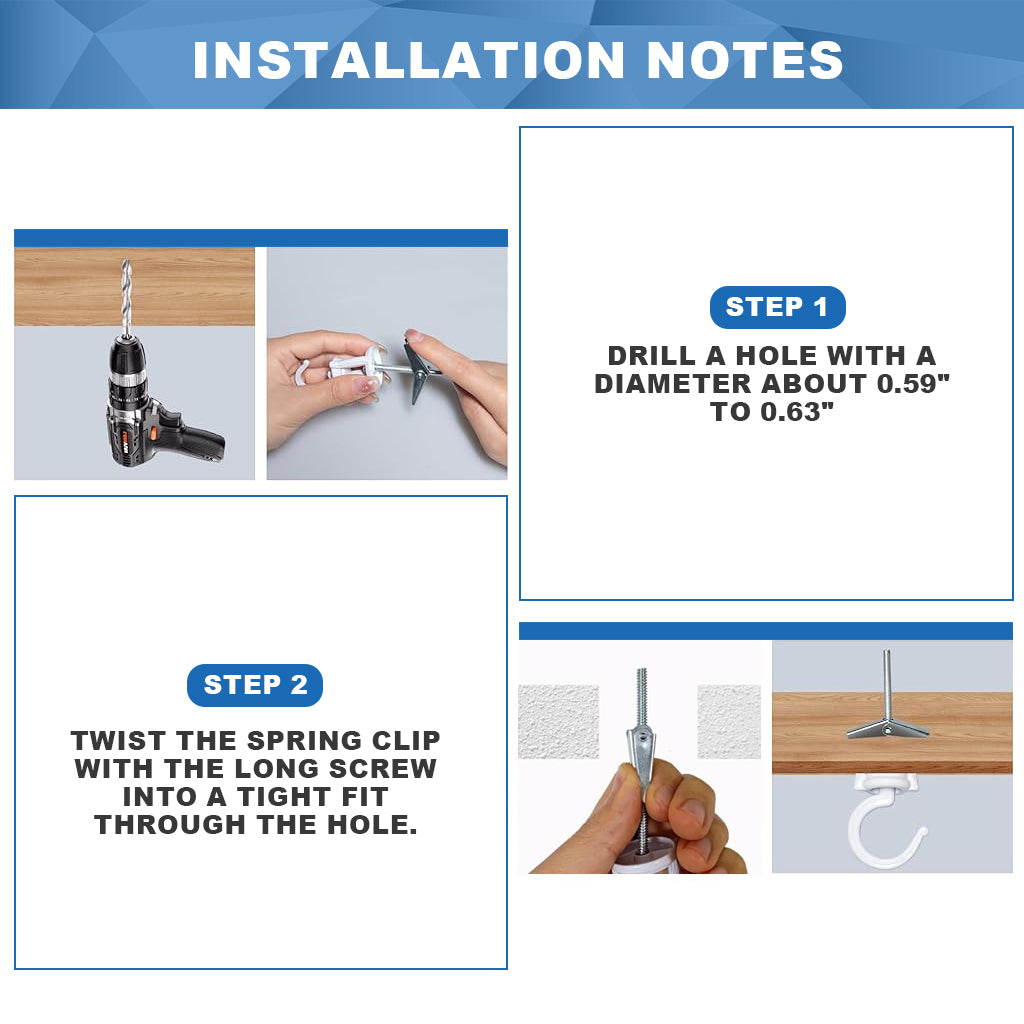 INSTALLATION NOTES

STEP 1

DRILL A HOLE WITH A DIAMETER ABOUT 0.59" TO 0.63"

STEP 2

TWIST THE SPRING CLIP WITH THE LONG SCREW INTO A TIGHT FIT THROUGH THE HOLE.