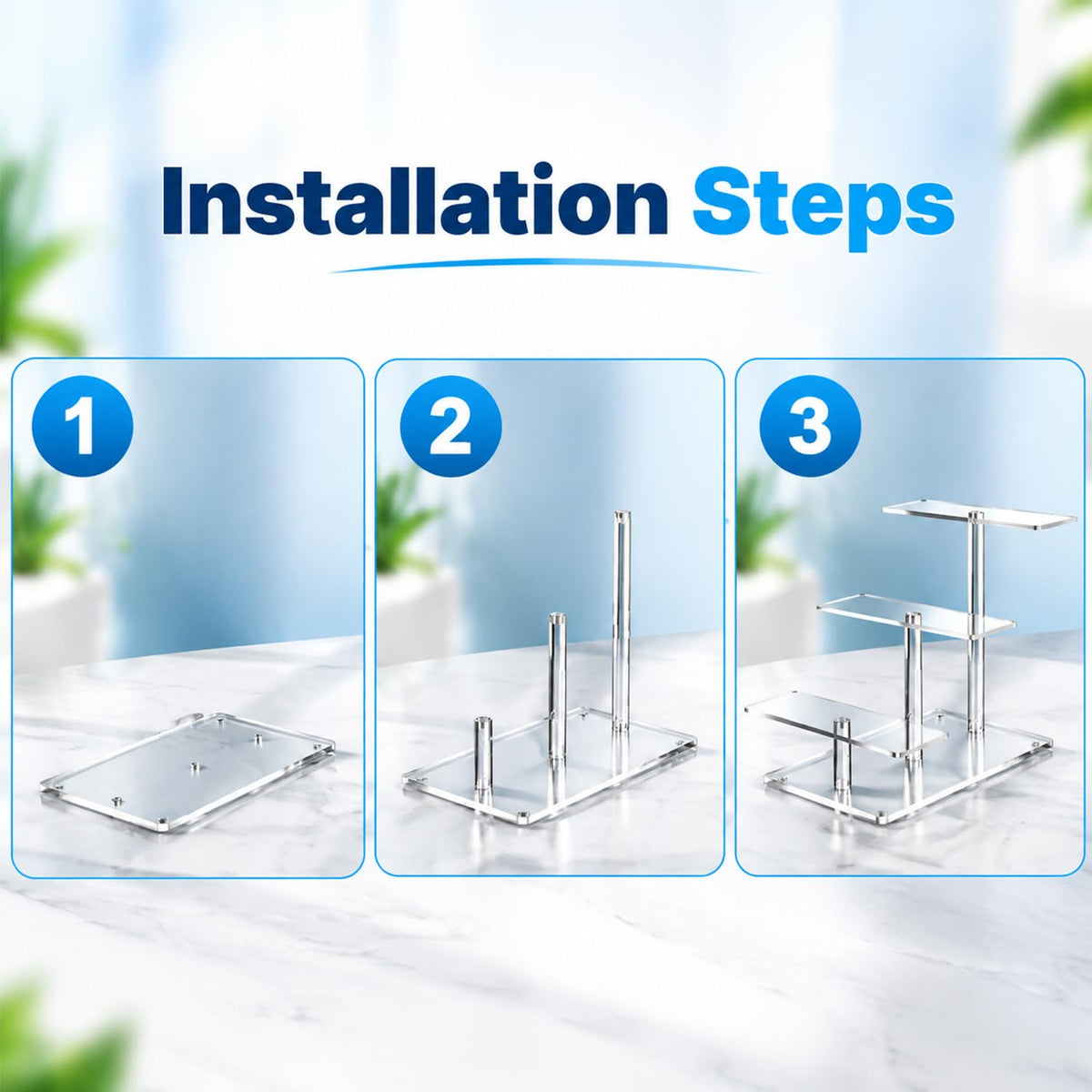 Installation Steps

1

2

3