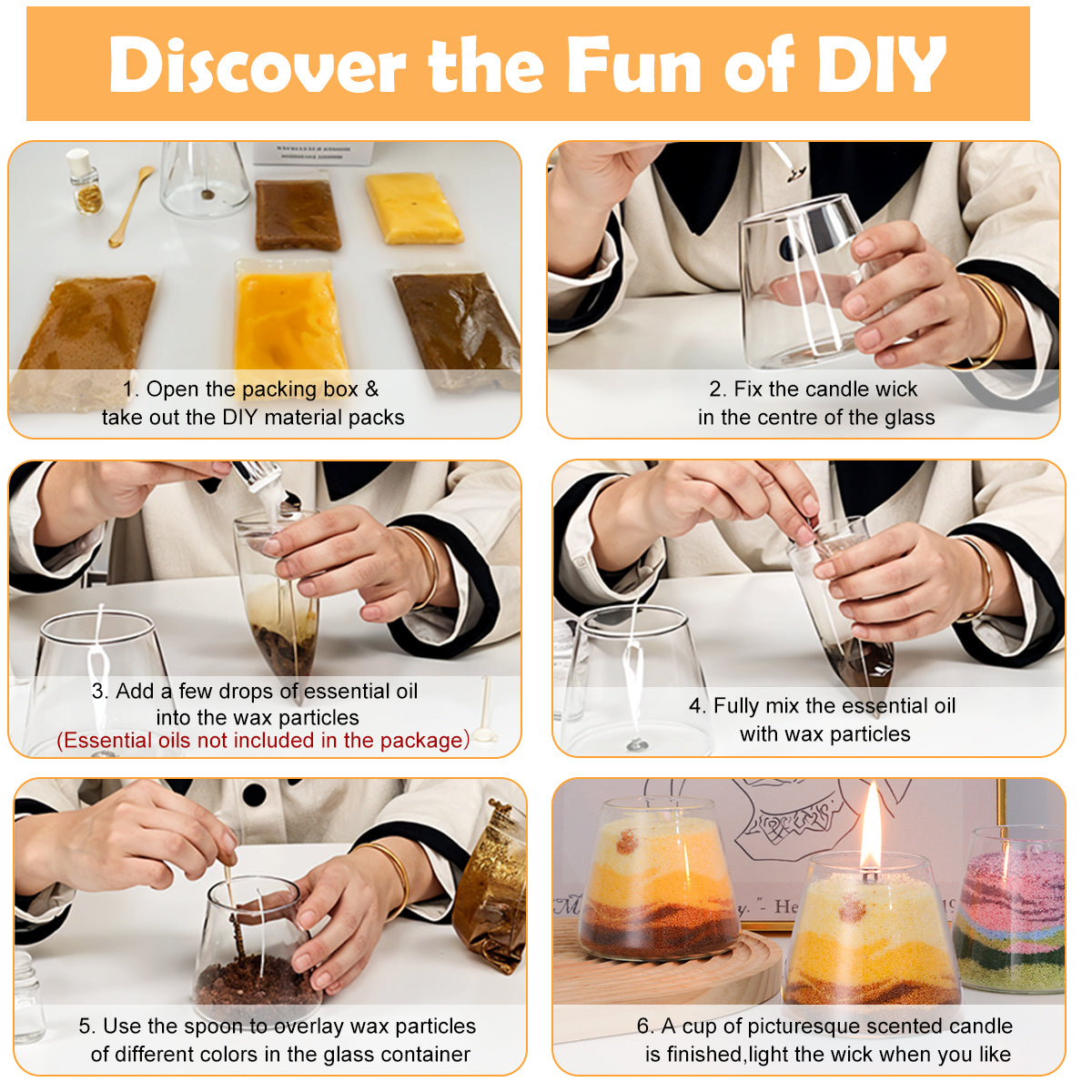 Discover the Fun of DIY

1. Open the packing box & take out the DIY material packs

2. Fix the candle wick in the centre of the glass

3. Add a few drops of essential oil into the wax particles
(Essential oils not included in the package)

4. Fully mix the essential oil with wax particles

5. Use the spoon to overlay wax particles of different colors in the glass container

6. A cup of picturesque scented candle is finished,light the wick when you like