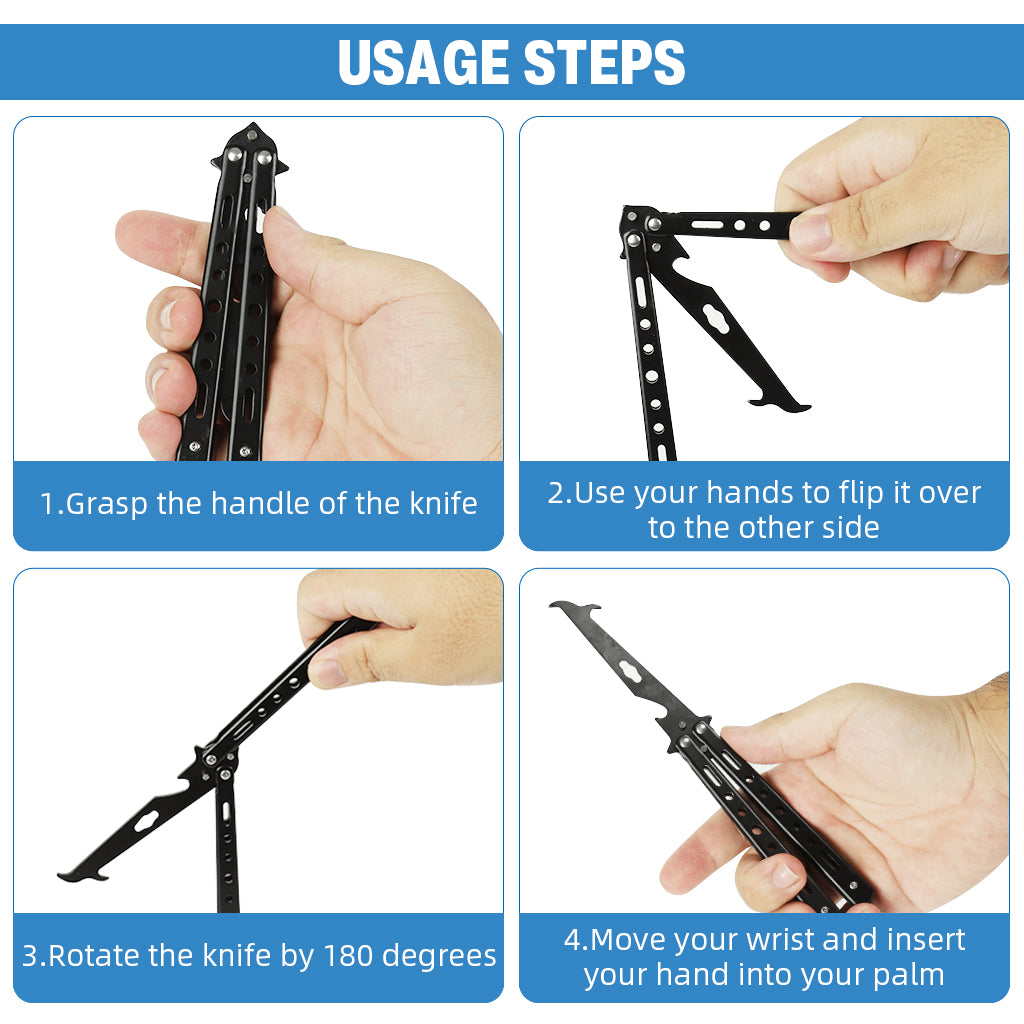 USAGE STEPS

1.Grasp the handle of the knife

2.Use your hands to flip it over to the other side

3.Rotate the knife by 180 degrees

4.Move your wrist and insert your hand into your palm