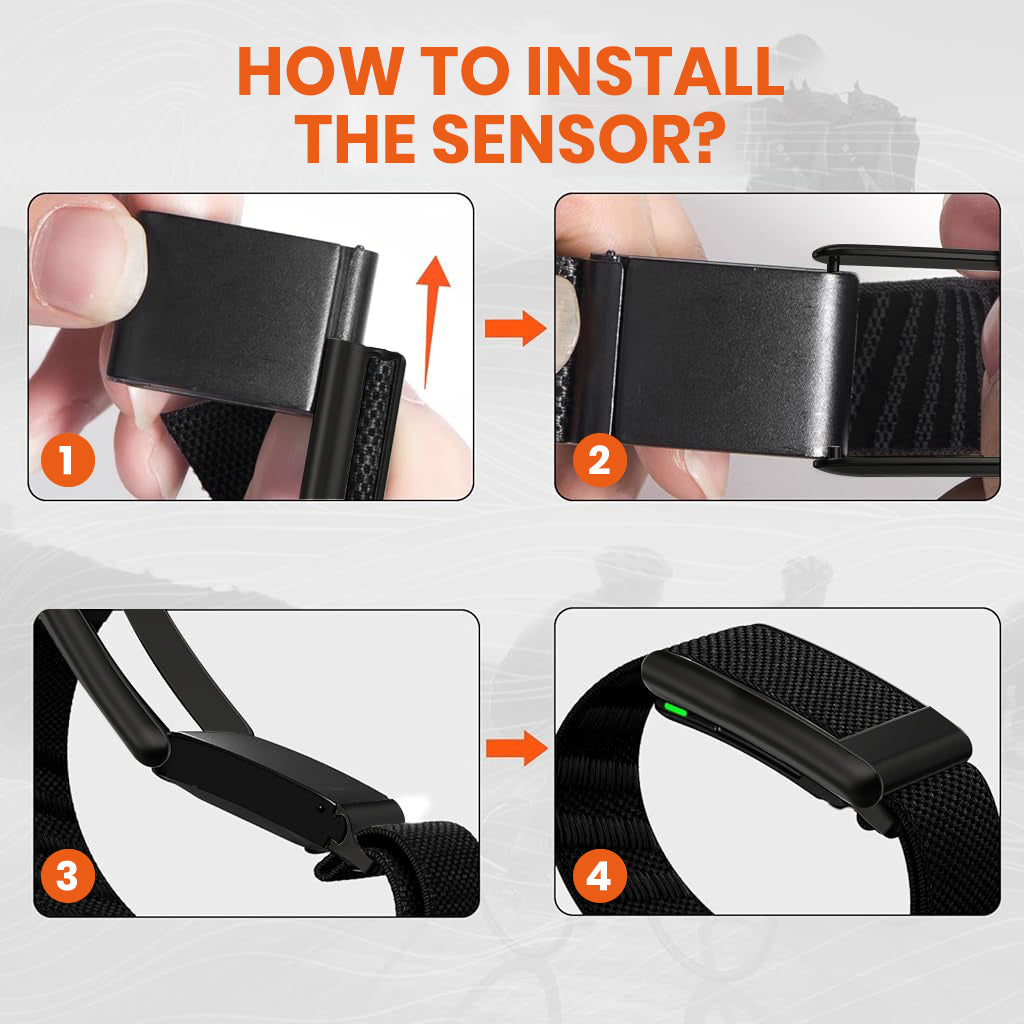 HOW TO INSTALL THE SENSOR?

1

2

3

4